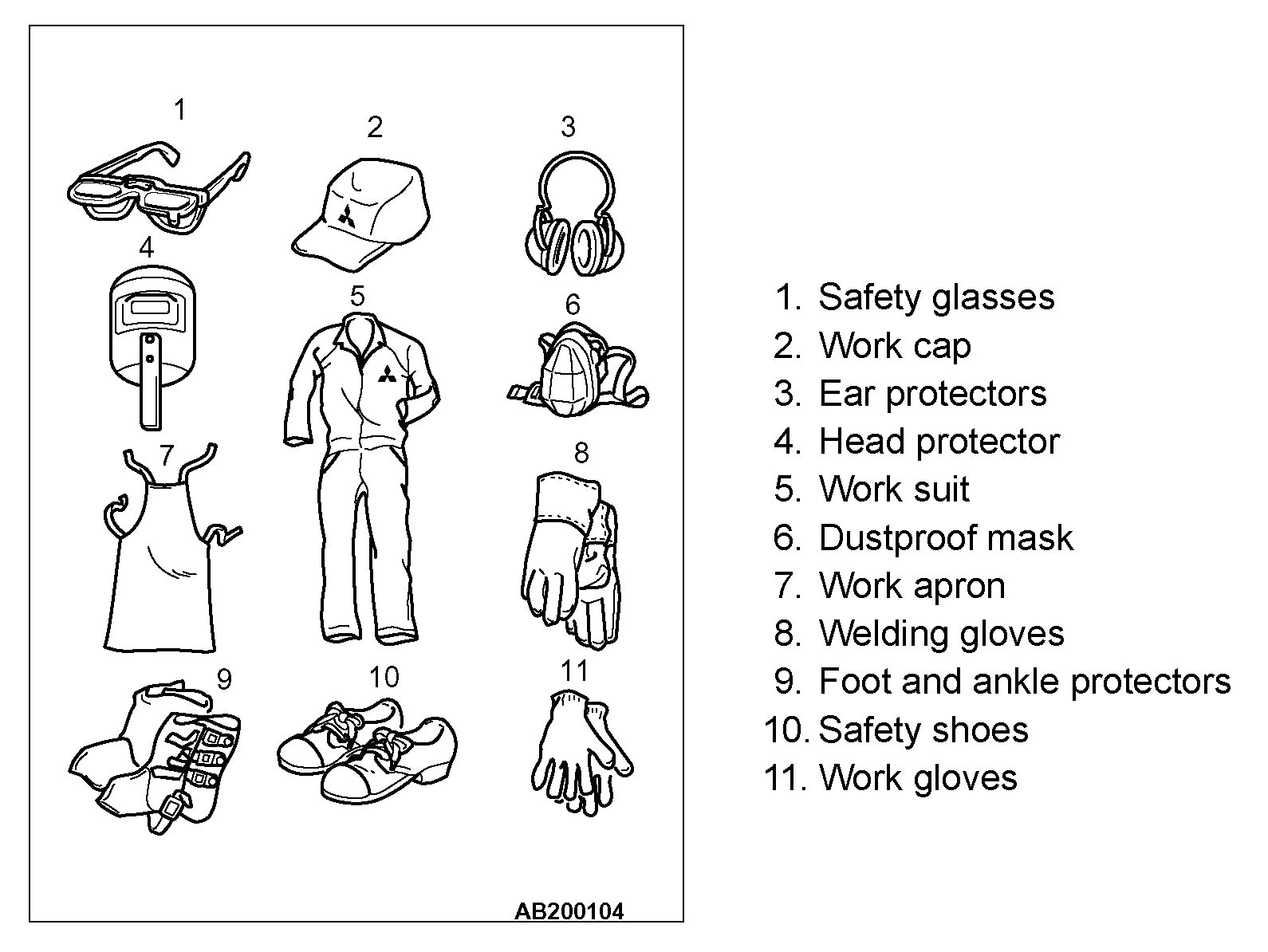 1
2
3
4
5
6
7
8
9
10
11

AB200104

1. Safety glasses
2. Work cap
3. Ear protectors
4. Head protector
5. Work suit
6. Dustproof mask
7. Work apron
8. Welding gloves
9. Foot and ankle protectors
10. Safety shoes
11. Work gloves