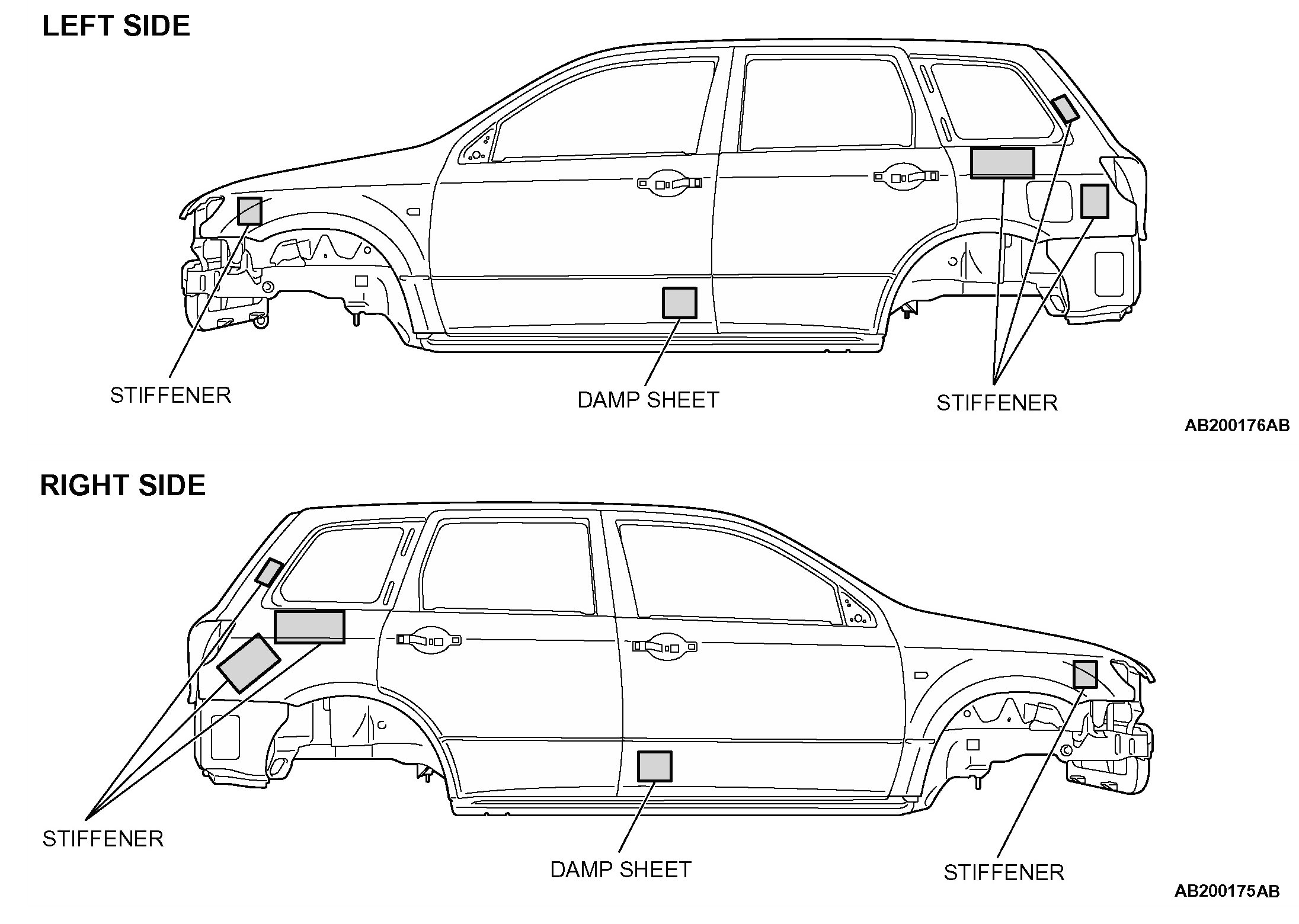 LEFT SIDE

STIFFENER

DAMP SHEET

STIFFENER

AB200176AB

RIGHT SIDE

STIFFENER

DAMP SHEET

STIFFENER

AB200175AB