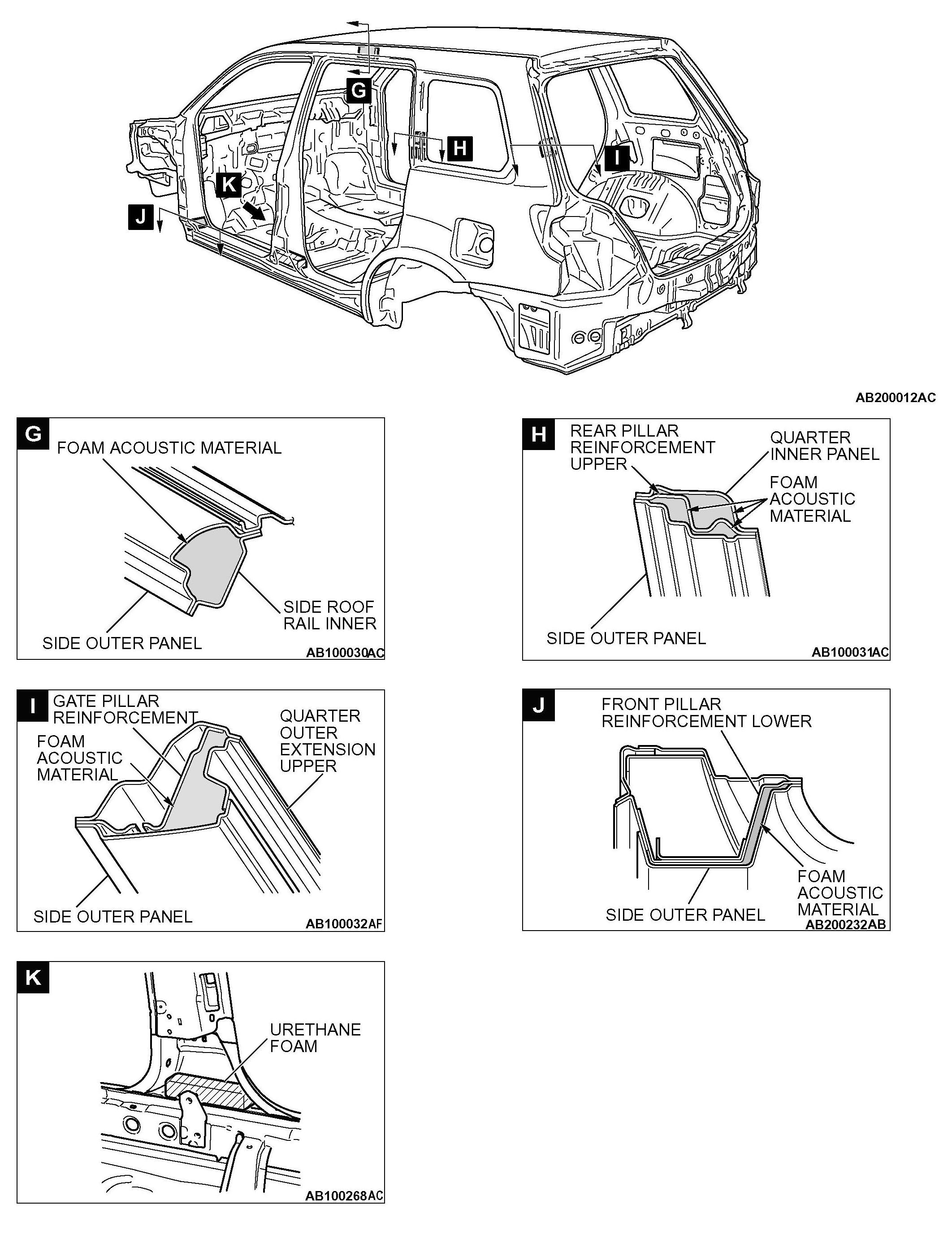 G

H

I

K

J

AB200012AC

G

FOAM ACOUSTIC MATERIAL

SIDE ROOF RAIL INNER

SIDE OUTER PANEL

AB100030AC

H

REAR PILLAR REINFORCEMENT UPPER

QUARTER INNER PANEL

FOAM ACOUSTIC MATERIAL

SIDE OUTER PANEL

AB100031AC

I

GATE PILLAR REINFORCEMENT

FOAM ACOUSTIC MATERIAL

QUARTER OUTER EXTENSION UPPER

SIDE OUTER PANEL

AB100032AF

J

FRONT PILLAR REINFORCEMENT LOWER

FOAM ACOUSTIC MATERIAL

SIDE OUTER PANEL

AB200232AB

K

URETHANE FOAM

AB100268AC