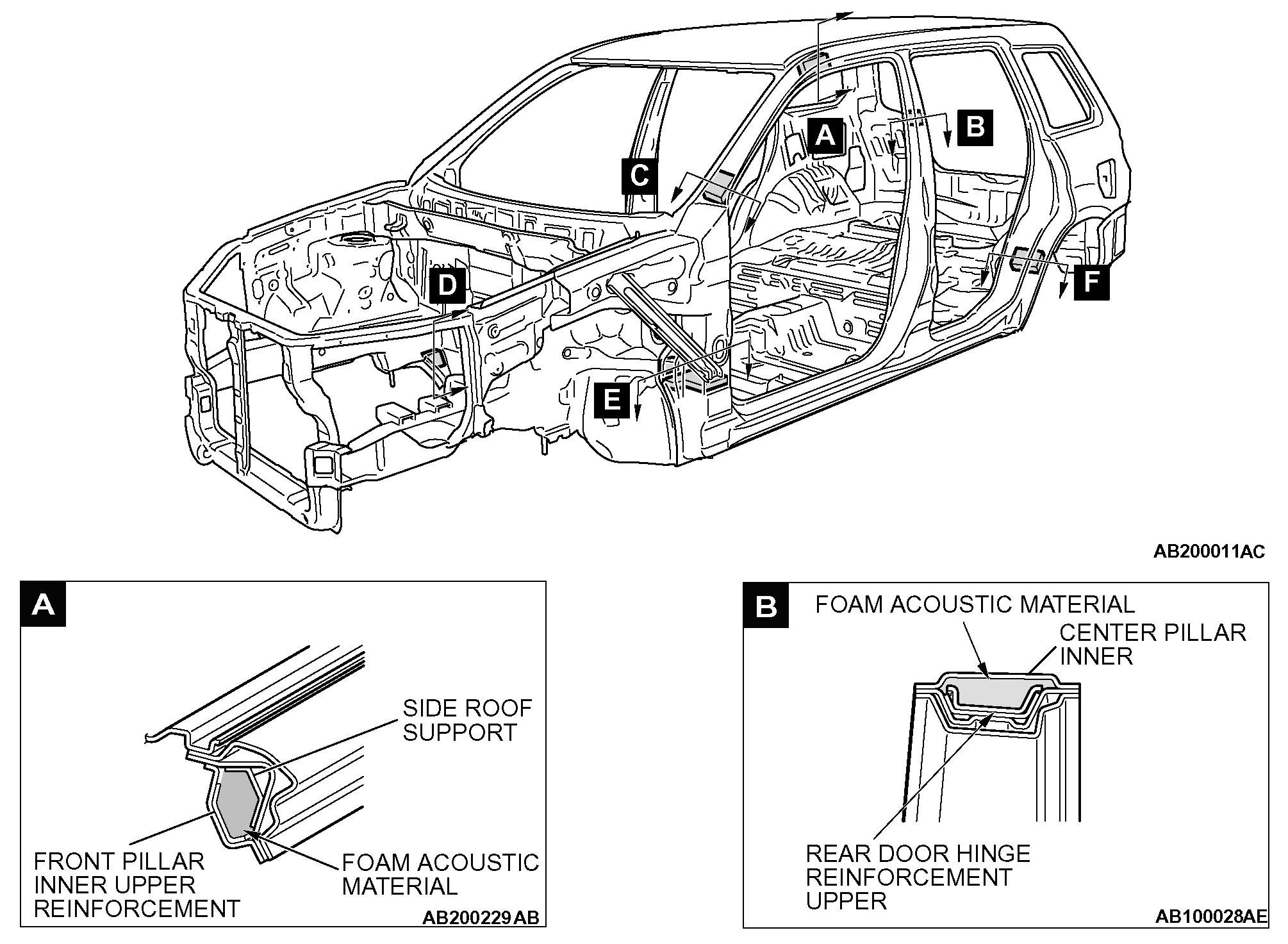 A
B
C
D
E
F

AB200011AC

A

SIDE ROOF SUPPORT

FRONT PILLAR INNER UPPER REINFORCEMENT

FOAM ACOUSTIC MATERIAL

AB200229AB

B

FOAM ACOUSTIC MATERIAL

CENTER PILLAR INNER

REAR DOOR HINGE REINFORCEMENT UPPER

AB100028AE