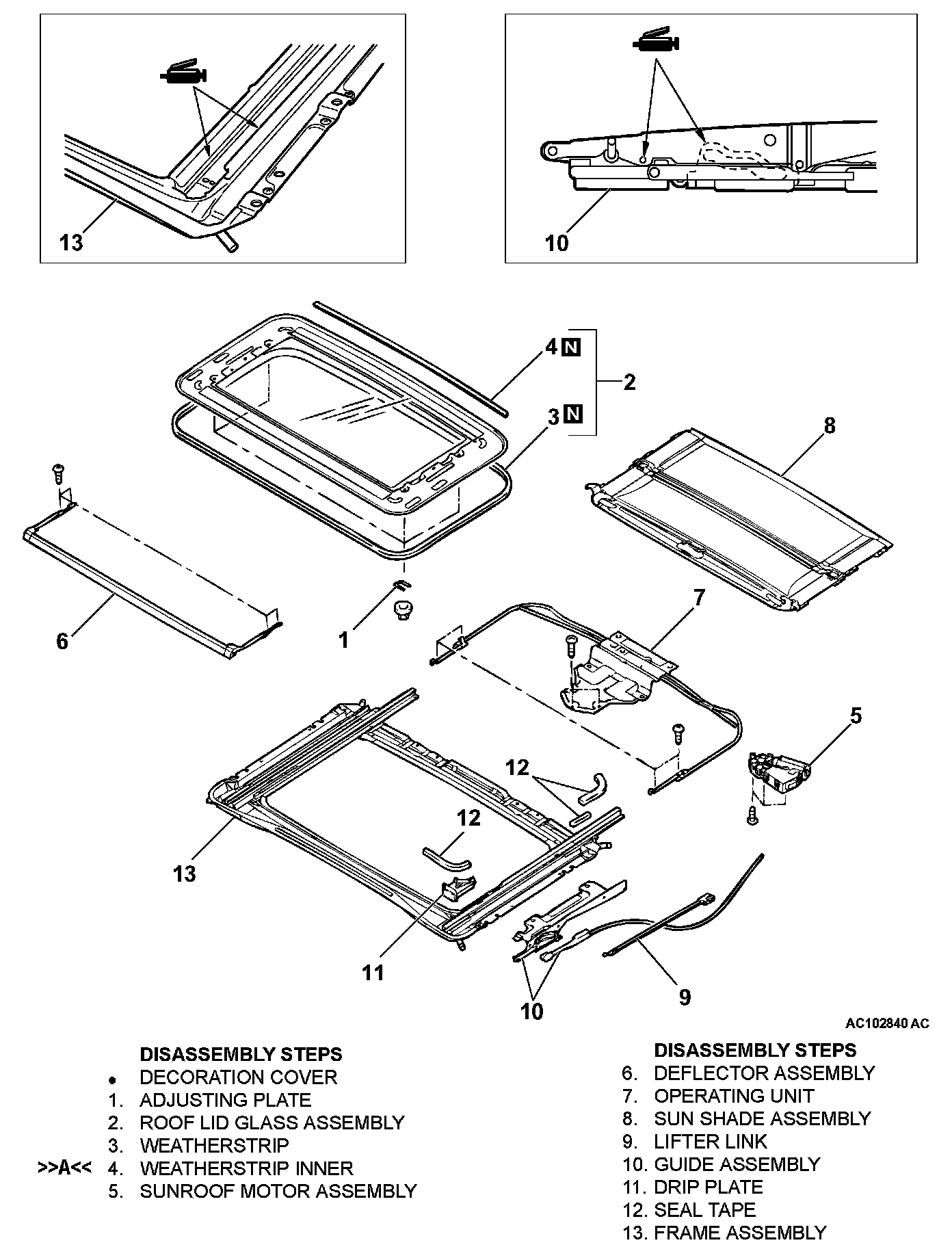 13

10

4 N

2

3 N

8

6

1

7

5

12

12

13

11

10

9

AC102840 AC

DISASSEMBLY STEPS
• DECORATION COVER
1. ADJUSTING PLATE
2. ROOF LID GLASS ASSEMBLY
3. WEATHERSTRIP
>>A<< 4. WEATHERSTRIP INNER
5. SUNROOF MOTOR ASSEMBLY

DISASSEMBLY STEPS
6. DEFLECTOR ASSEMBLY
7. OPERATING UNIT
8. SUN SHADE ASSEMBLY
9. LIFTER LINK
10. GUIDE ASSEMBLY
11. DRIP PLATE
12. SEAL TAPE
13. FRAME ASSEMBLY