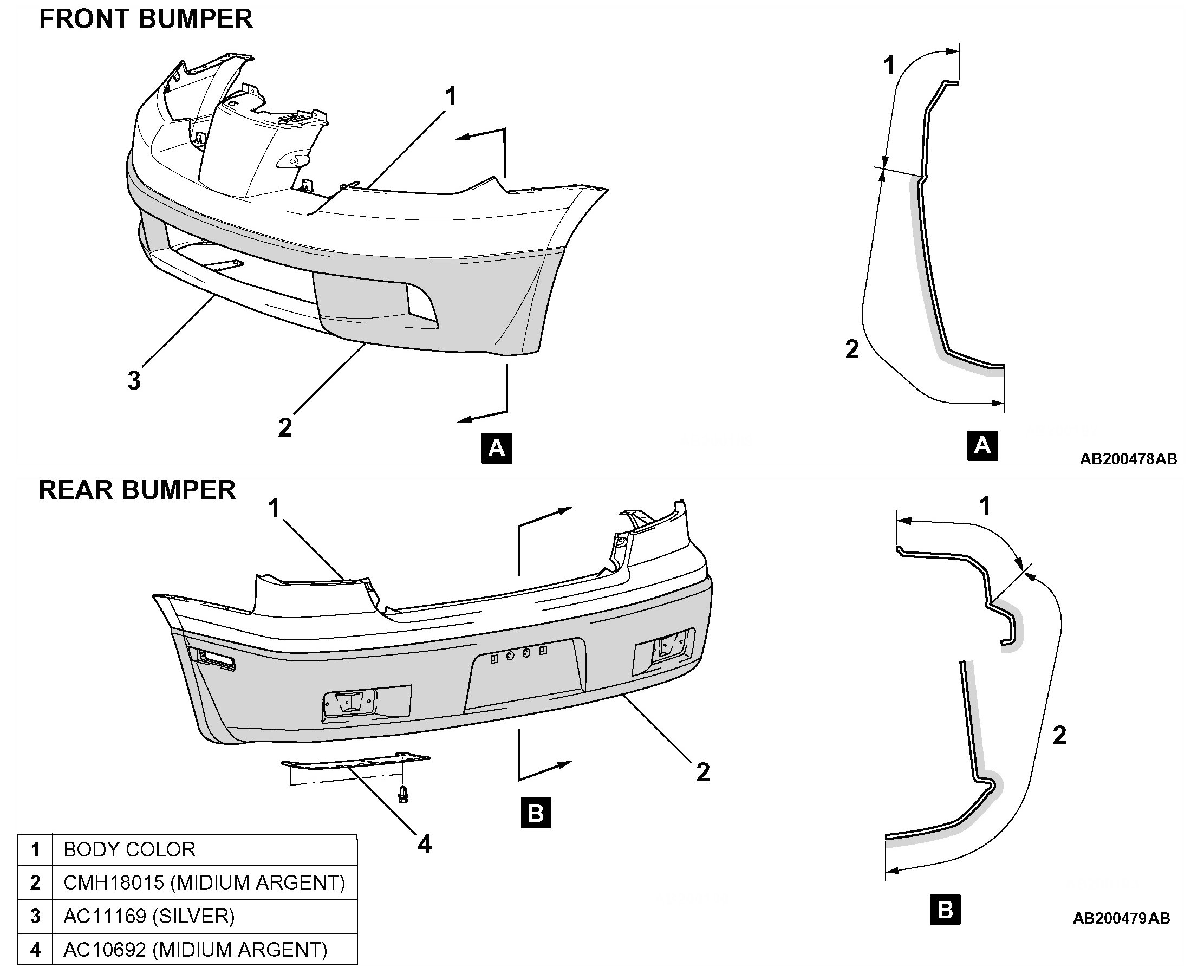 FRONT BUMPER

1

3

2

A

1

2

A

AB200478AB

REAR BUMPER

1

2

4

B

1

2

B

AB200479AB

| 1 | BODY COLOR |
|---|---|
| 2 | CMH18015 (MIDIUM ARGENT) |
| 3 | AC11169 (SILVER) |
| 4 | AC10692 (MIDIUM ARGENT) |