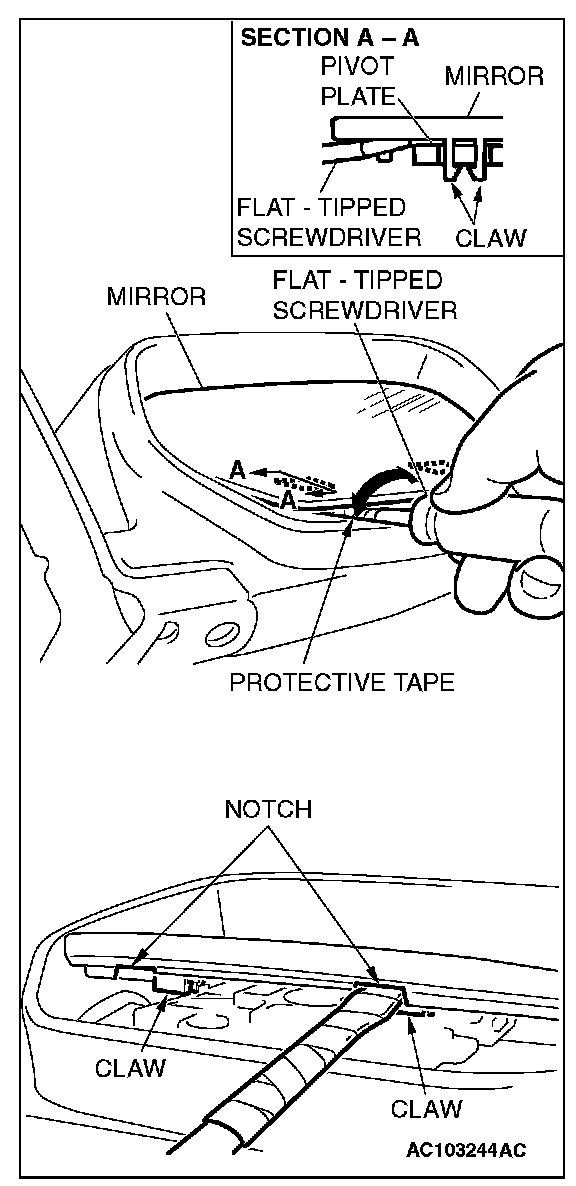 SECTION A – A
PIVOT PLATE
MIRROR
FLAT - TIPPED SCREWDRIVER
CLAW

MIRROR
FLAT - TIPPED SCREWDRIVER
A
A
PROTECTIVE TAPE

NOTCH
CLAW
CLAW
AC103244AC