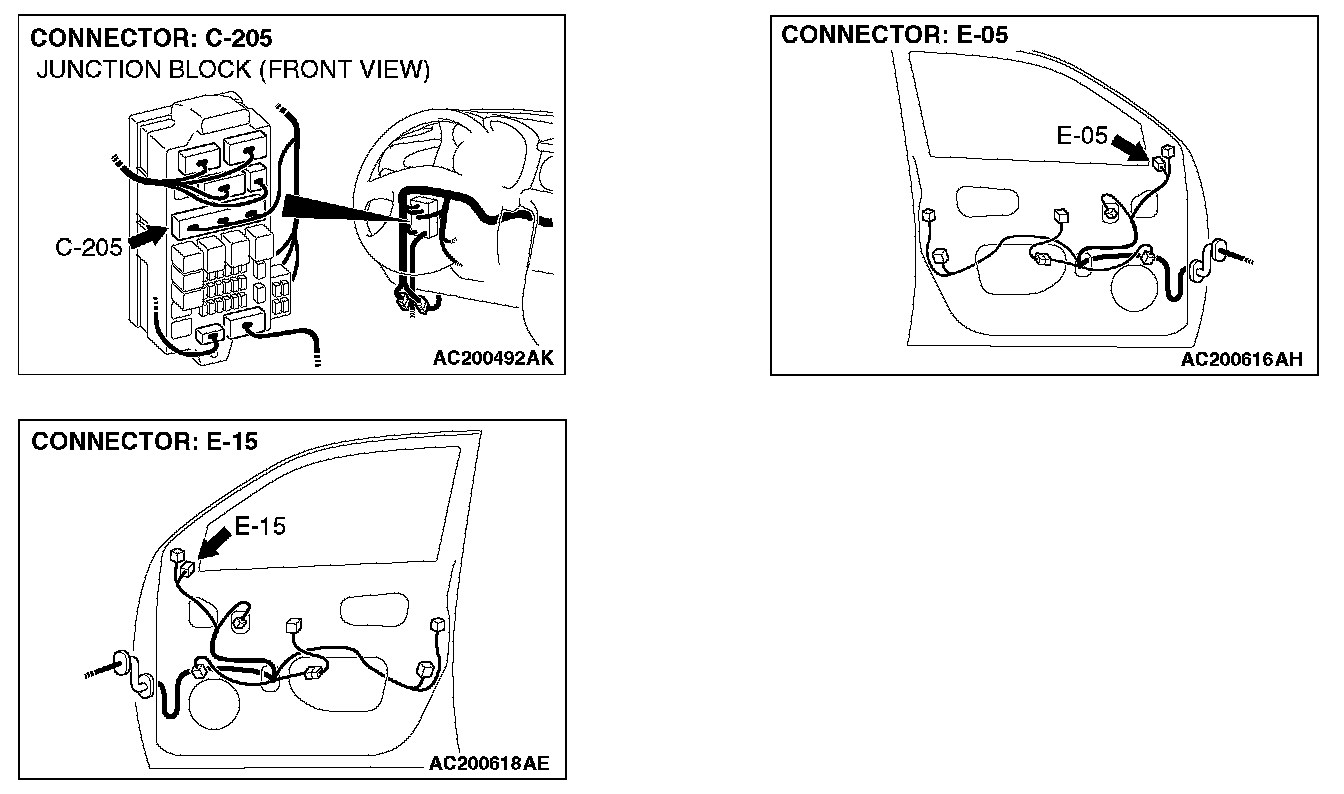 CONNECTOR: C-205
JUNCTION BLOCK (FRONT VIEW)

C-205

AC200492AK

CONNECTOR: E-05

E-05

AC200616AH

CONNECTOR: E-15

E-15

AC200618AE