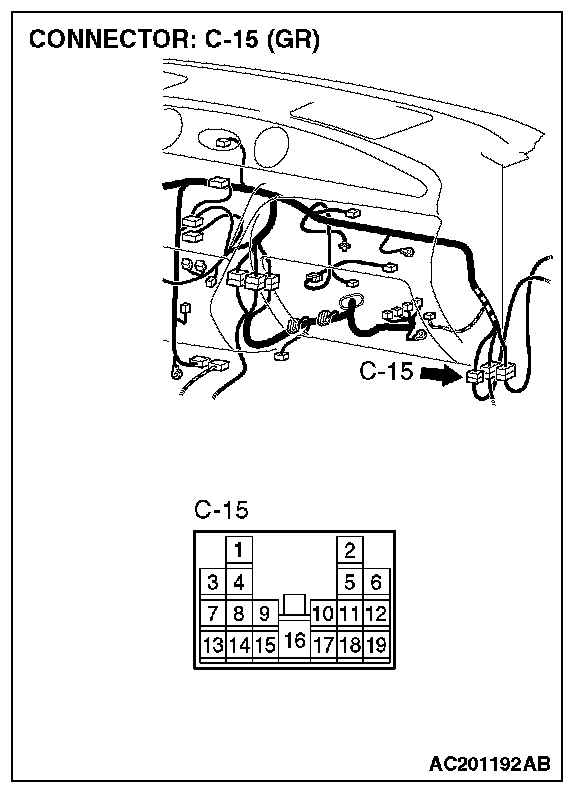 CONNECTOR: C-15 (GR)

C-15

C-15

1 2
3 4 5 6
7 8 9 10 11 12
13 14 15 16 17 18 19

AC201192AB