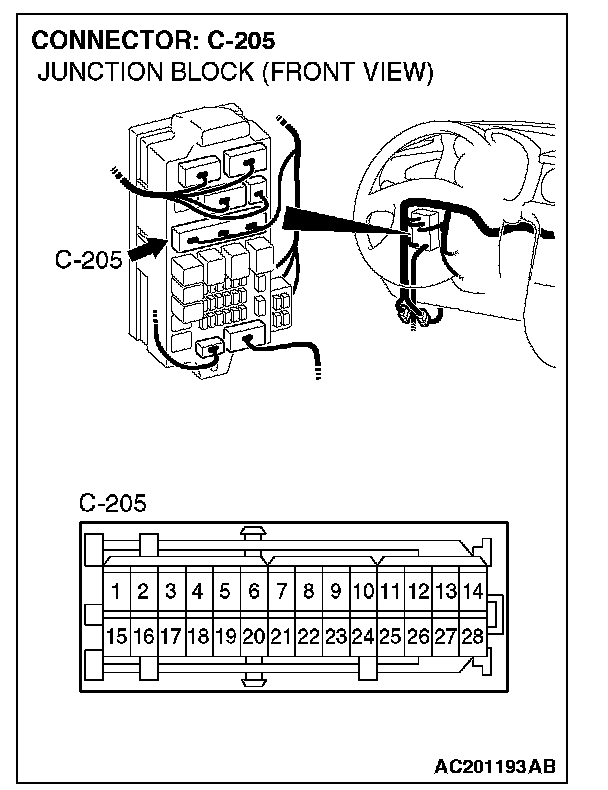 CONNECTOR: C-205
JUNCTION BLOCK (FRONT VIEW)

C-205

C-205

| 1 | 2 | 3 | 4 | 5 | 6 | 7 | 8 | 9 | 10 | 11 | 12 | 13 | 14 |
|---|---|---|---|---|---|---|---|---|---|---|---|---|---|
| 15 | 16 | 17 | 18 | 19 | 20 | 21 | 22 | 23 | 24 | 25 | 26 | 27 | 28 |

AC201193AB