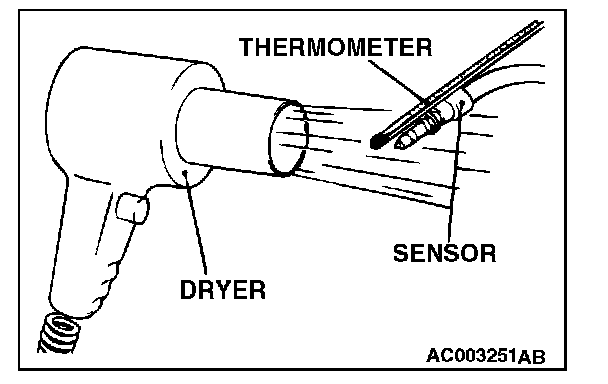 THERMOMETER

SENSOR

DRYER

AC003251AB