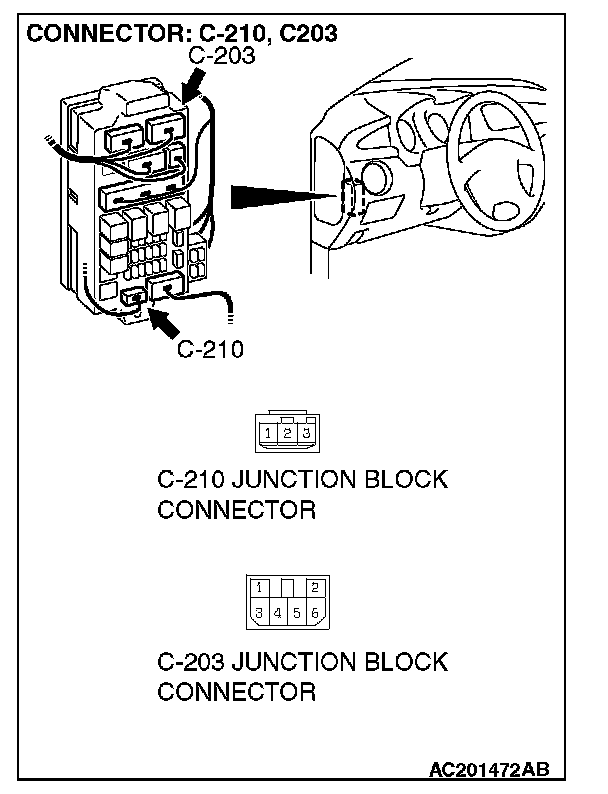 CONNECTOR: C-210, C203

C-203

C-210

1 2 3

C-210 JUNCTION BLOCK CONNECTOR

1 2
3 4 5 6

C-203 JUNCTION BLOCK CONNECTOR

AC201472AB