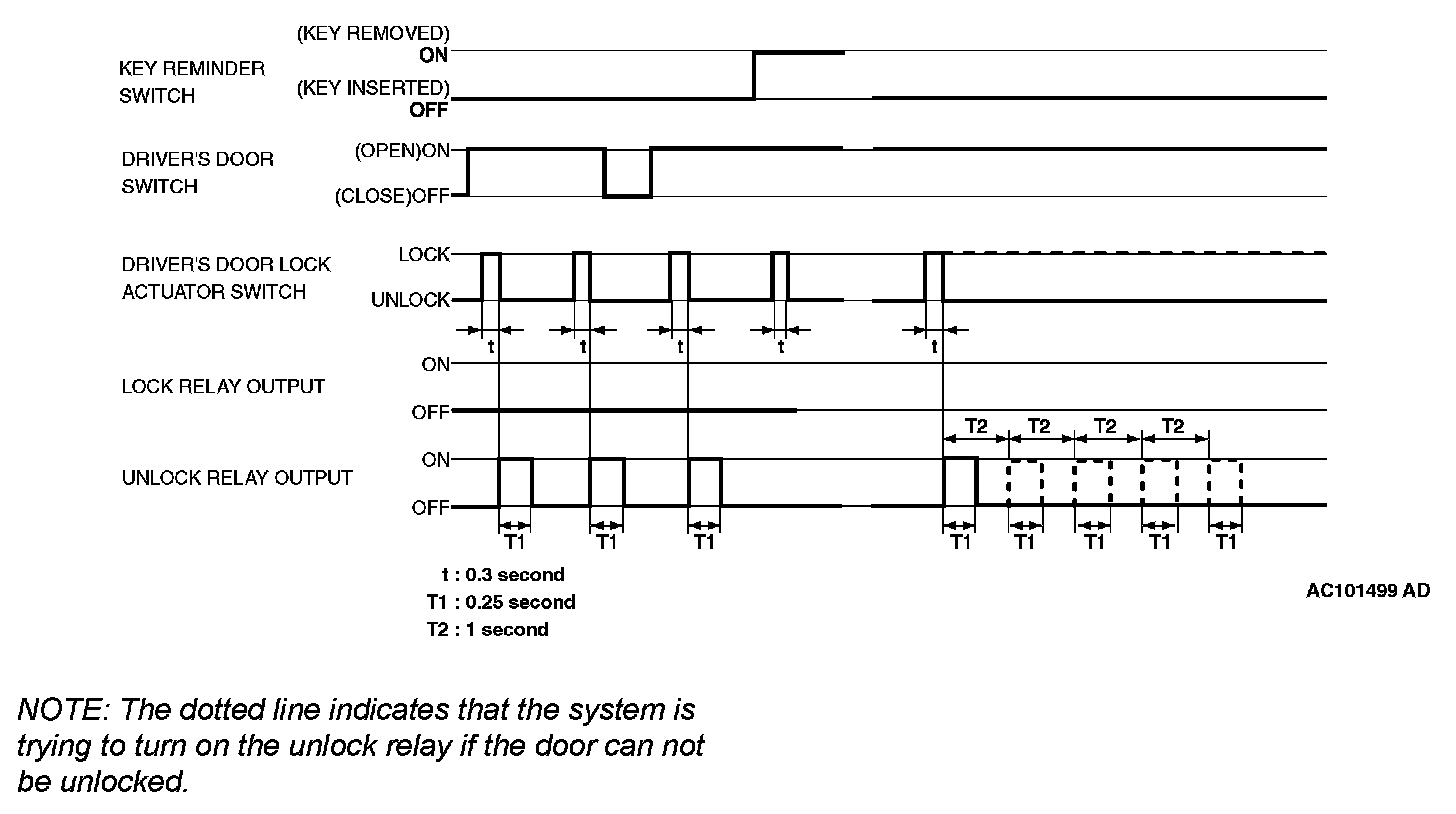 KEY REMINDER SWITCH

(KEY REMOVED) ON

(KEY INSERTED) OFF

DRIVER'S DOOR SWITCH

(OPEN)ON

(CLOSE)OFF

DRIVER'S DOOR LOCK ACTUATOR SWITCH

LOCK

UNLOCK

t t t t t

LOCK RELAY OUTPUT

ON

OFF

UNLOCK RELAY OUTPUT

ON

OFF

T2 T2 T2 T2

T1 T1 T1 T1 T1 T1 T1 T1

t : 0.3 second
T1 : 0.25 second
T2 : 1 second

AC101499 AD

NOTE: The dotted line indicates that the system is trying to turn on the unlock relay if the door can not be unlocked.