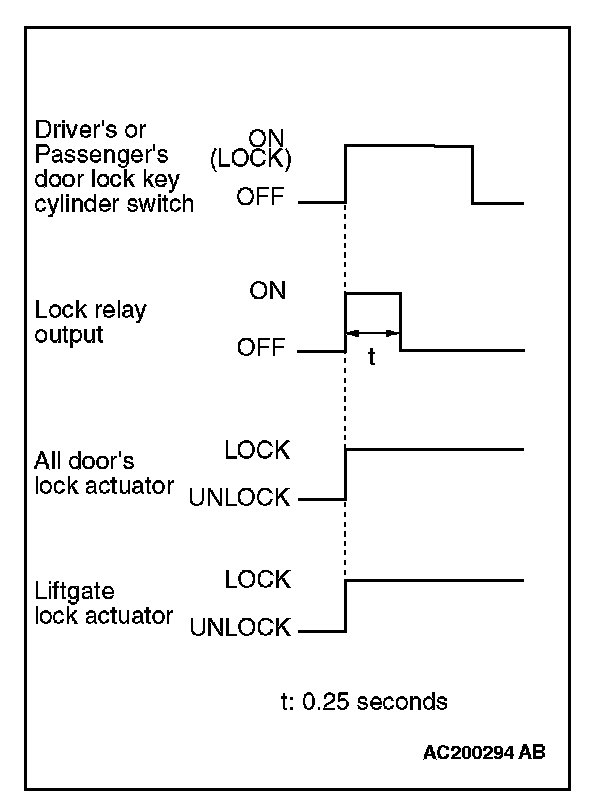 Driver's or Passenger's door lock key cylinder switch

ON (LOCK)

OFF

Lock relay output

ON

OFF

t

All door's lock actuator

LOCK

UNLOCK

Liftgate lock actuator

LOCK

UNLOCK

t: 0.25 seconds

AC200294 AB