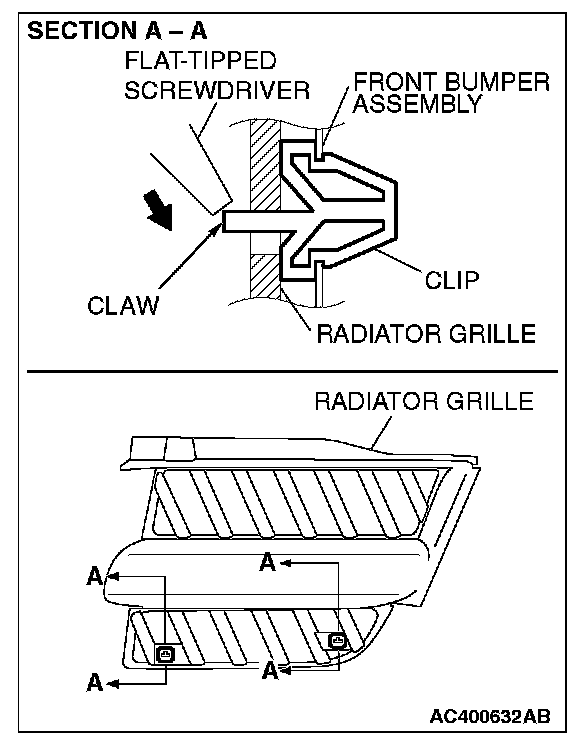 SECTION A – A
FLAT-TIPPED SCREWDRIVER
FRONT BUMPER ASSEMBLY
CLAW
CLIP
RADIATOR GRILLE

RADIATOR GRILLE
A
A
A
A
AC400632AB