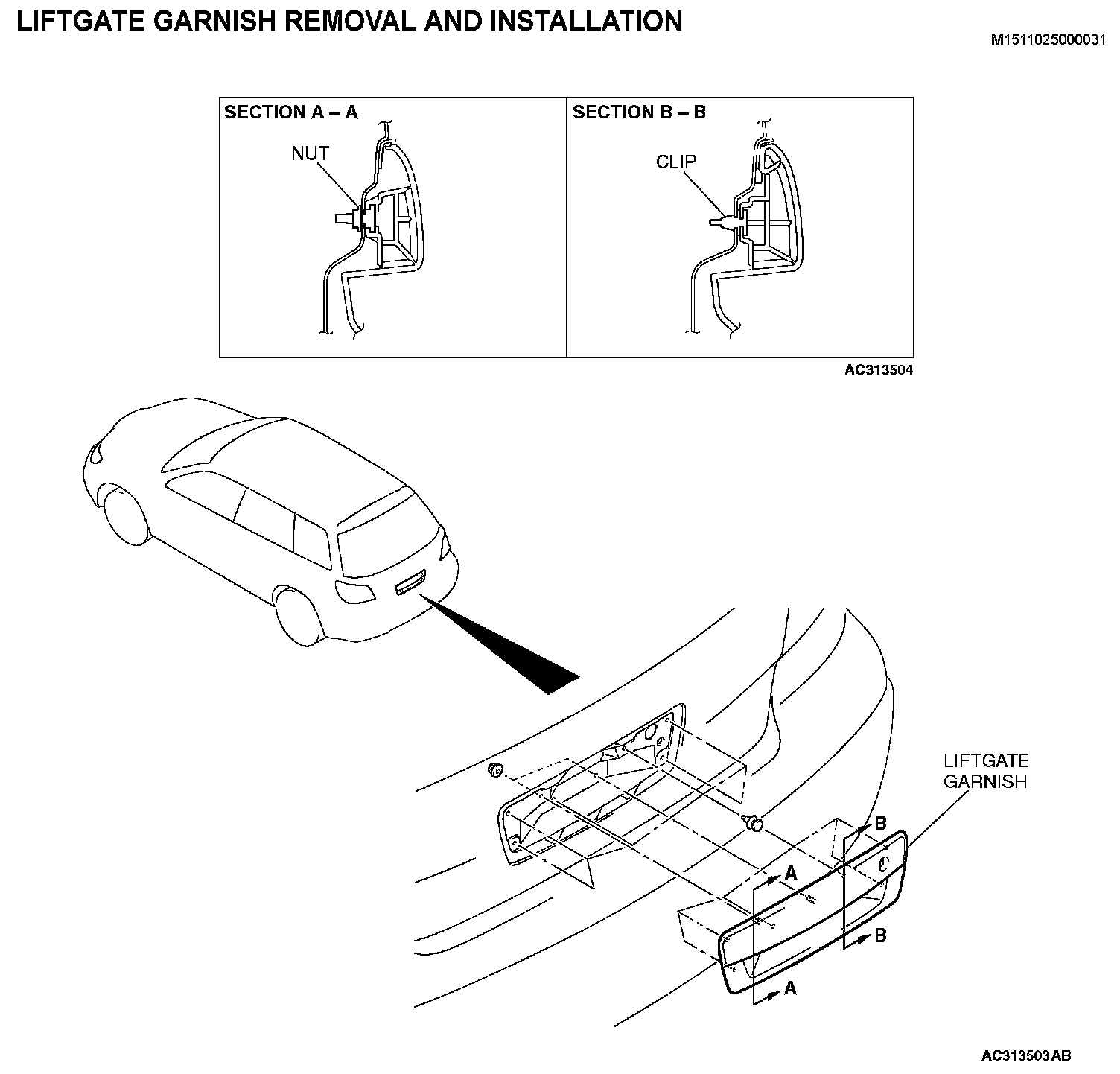 LIFTGATE GARNISH REMOVAL AND INSTALLATION

M1511025000031

SECTION A – A

NUT

SECTION B – B

CLIP

AC313504

LIFTGATE GARNISH

B

A

B

A

AC313503AB