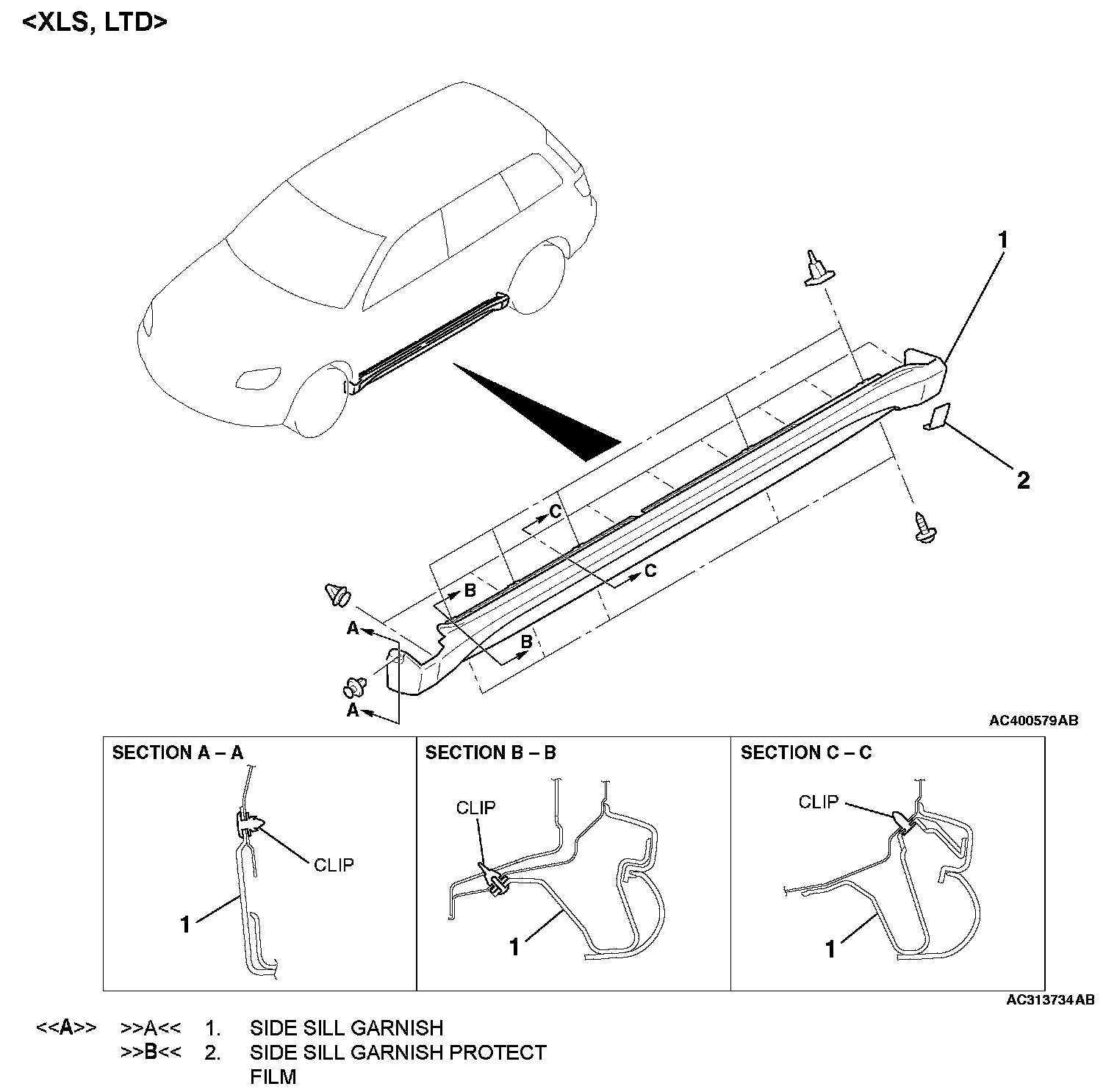 <XLS, LTD>

1
2
C
C
B
B
A
A

AC400579AB

SECTION A – A
CLIP
1

SECTION B – B
CLIP
1

SECTION C – C
CLIP
1

AC313734AB

<<A>> >>A<< 1. SIDE SILL GARNISH
>>B<< 2. SIDE SILL GARNISH PROTECT FILM