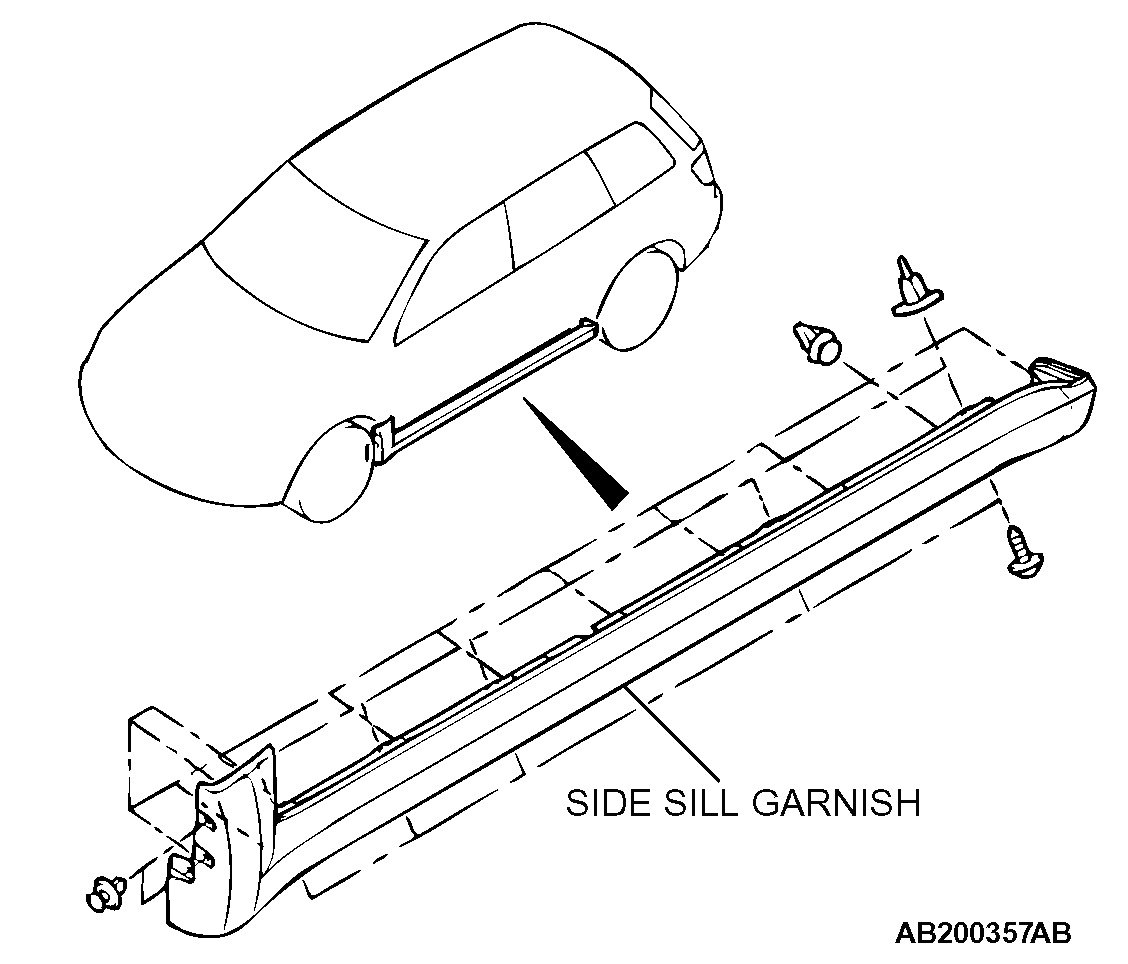 SIDE SILL GARNISH

AB200357AB