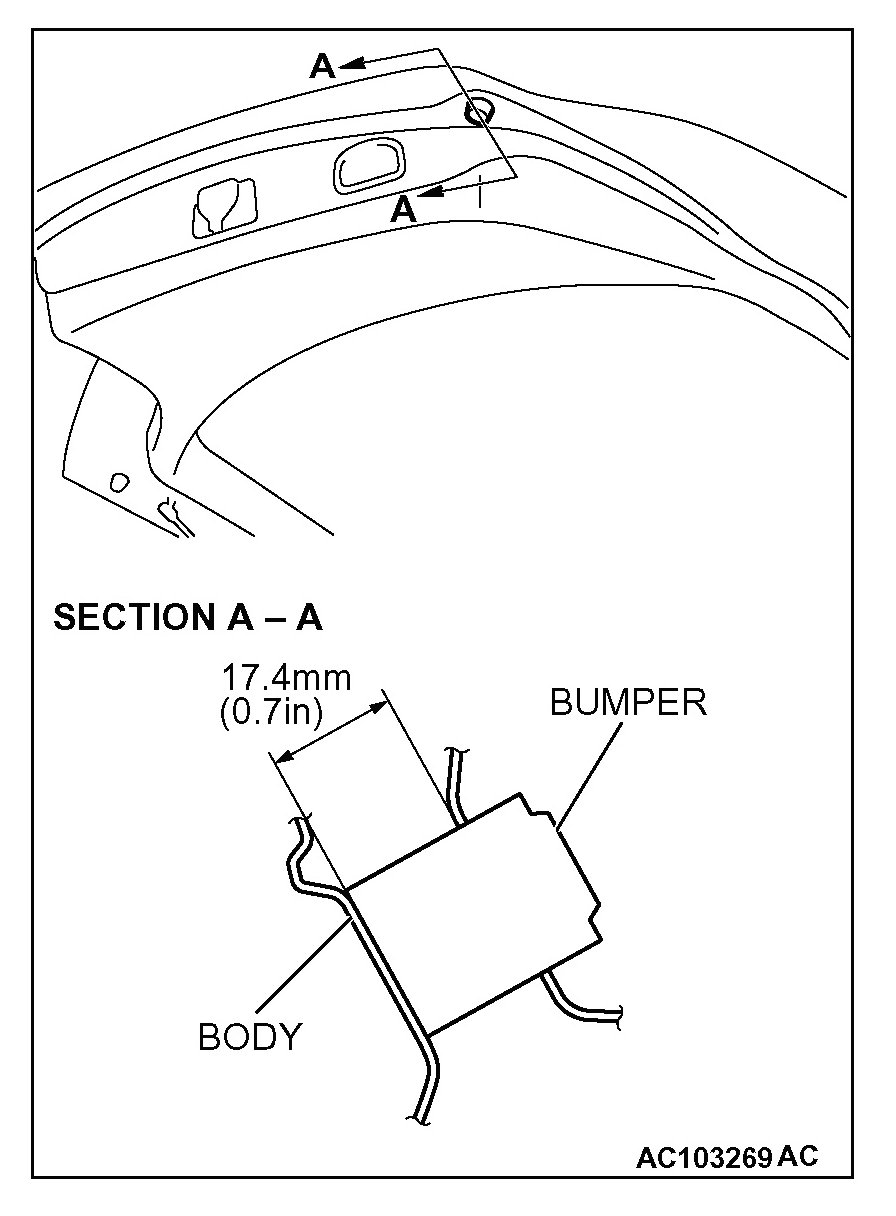 A
A
SECTION A – A
17.4mm
(0.7in)
BUMPER
BODY
AC103269 AC