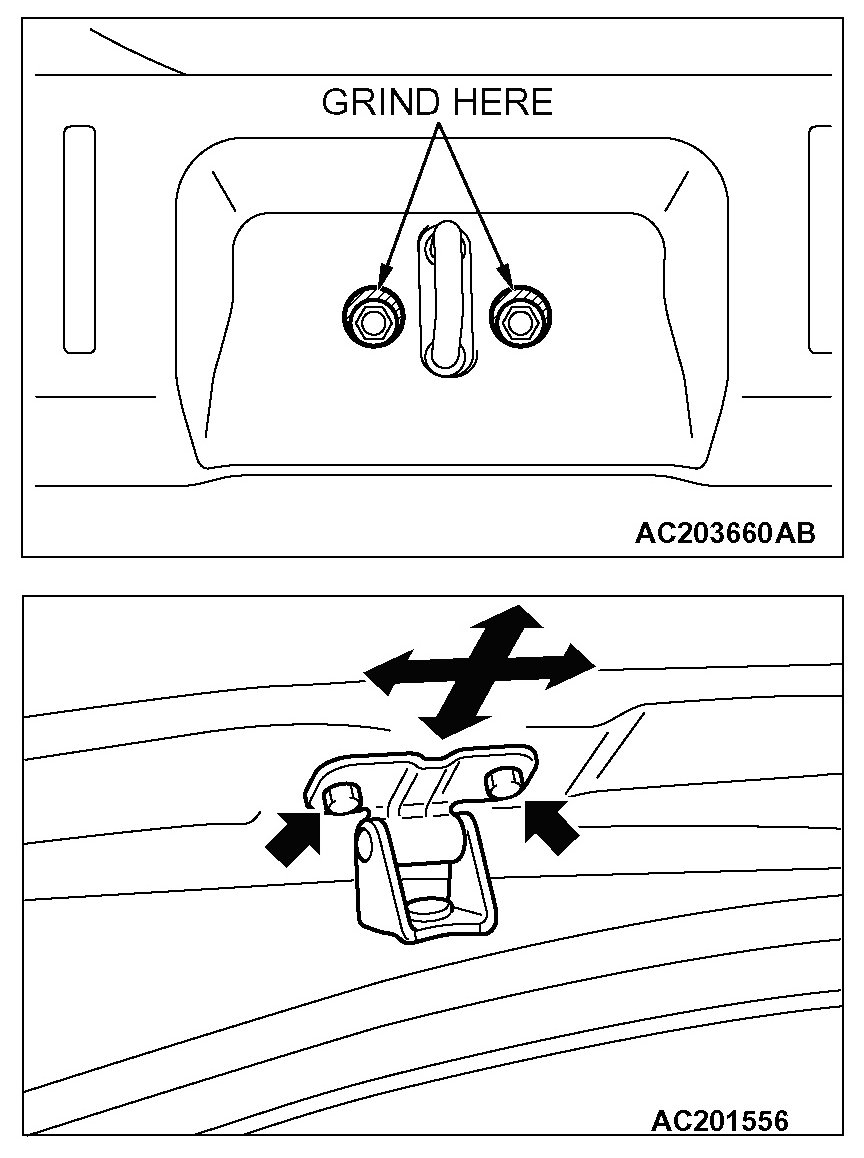 GRIND HERE

AC203660AB

AC201556