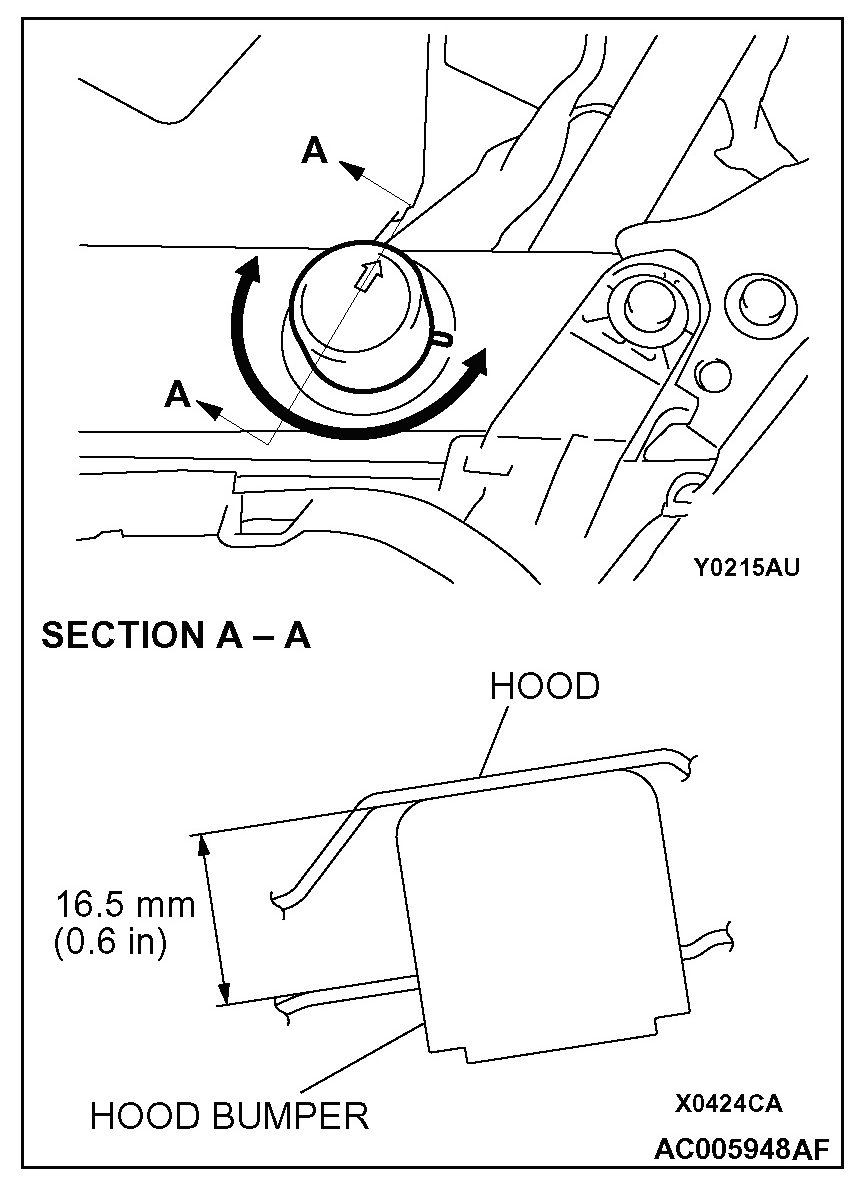 A

A

Y0215AU

SECTION A – A

HOOD

16.5 mm
(0.6 in)

HOOD BUMPER

X0424CA

AC005948AF