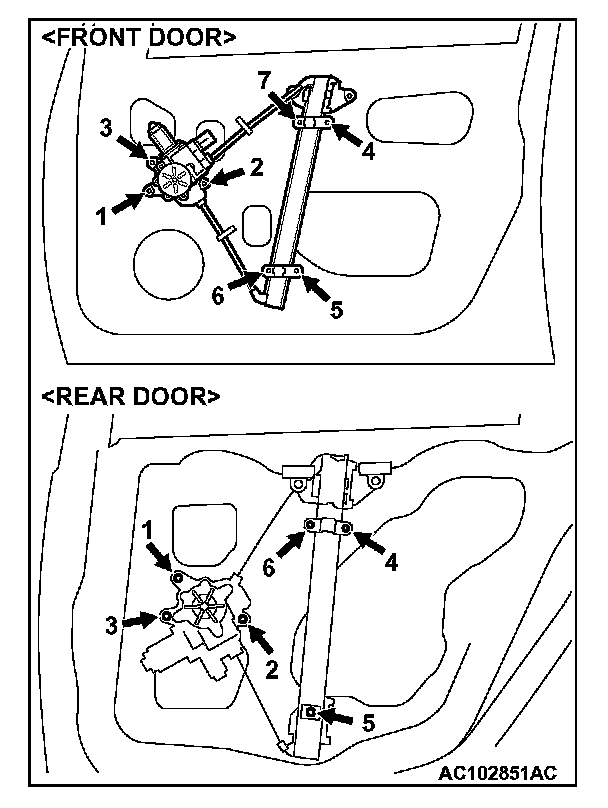 <FRONT DOOR>

7
3
4
2
1
6
5

<REAR DOOR>

1
6
4
3
2
5

AC102851AC