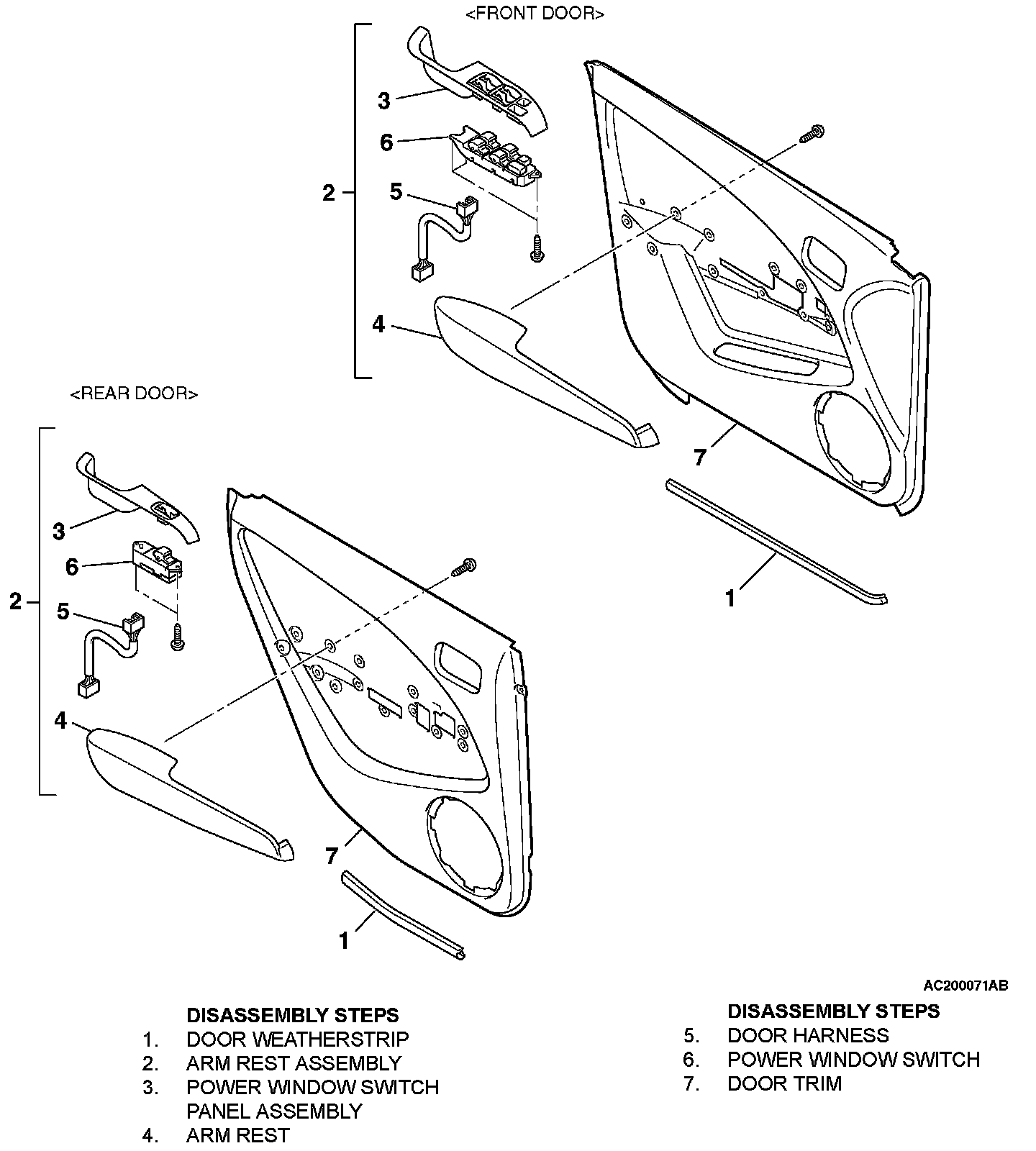 <FRONT DOOR>

3
6
2
5
4
7
1

<REAR DOOR>

3
6
2
5
4
7
1

AC200071AB

DISASSEMBLY STEPS
1. DOOR WEATHERSTRIP
2. ARM REST ASSEMBLY
3. POWER WINDOW SWITCH PANEL ASSEMBLY
4. ARM REST

DISASSEMBLY STEPS
5. DOOR HARNESS
6. POWER WINDOW SWITCH
7. DOOR TRIM