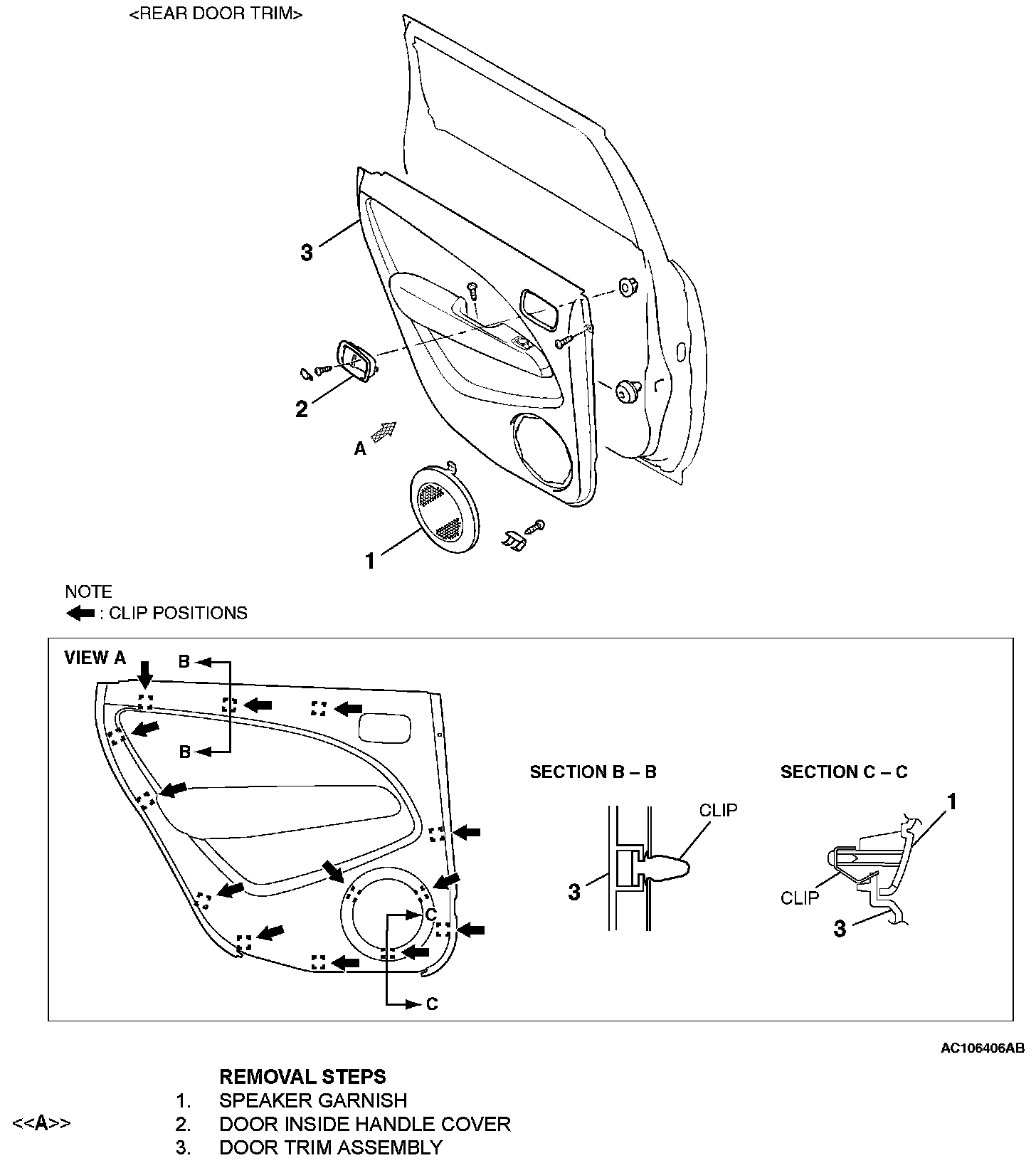 <REAR DOOR TRIM>

3

2

A

1

NOTE
: CLIP POSITIONS

VIEW A

B

B

C

C

SECTION B – B

CLIP

3

SECTION C – C

1

CLIP

3

AC106406AB

REMOVAL STEPS
1. SPEAKER GARNISH
<<A>> 2. DOOR INSIDE HANDLE COVER
3. DOOR TRIM ASSEMBLY