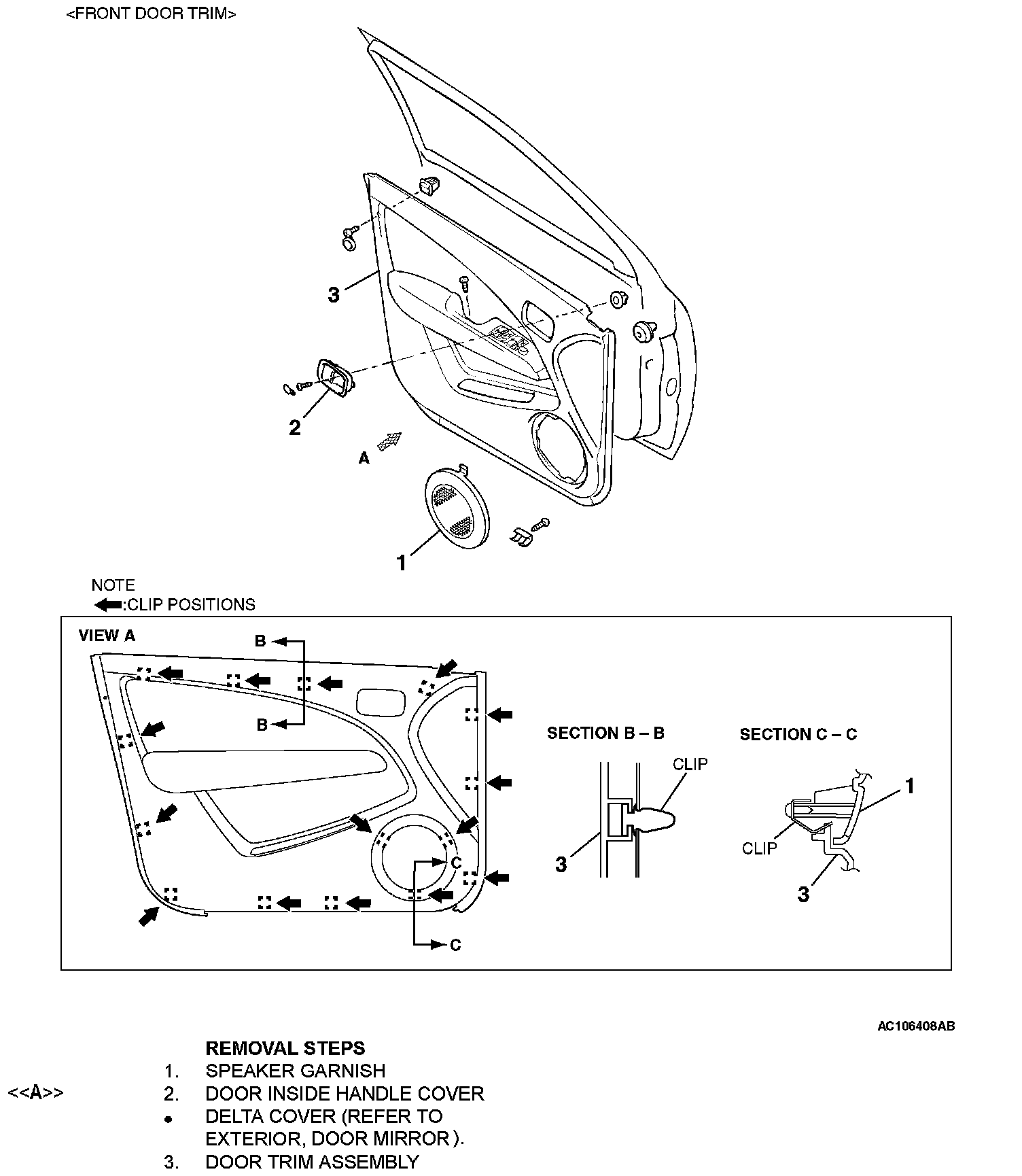 <FRONT DOOR TRIM>

3

2

A

1

NOTE
:CLIP POSITIONS

VIEW A

B

B

C

C

SECTION B – B

CLIP

3

SECTION C – C

1

CLIP

3

AC106408AB

REMOVAL STEPS
1. SPEAKER GARNISH
<<A>> 2. DOOR INSIDE HANDLE COVER
• DELTA COVER (REFER TO EXTERIOR, DOOR MIRROR ).
3. DOOR TRIM ASSEMBLY