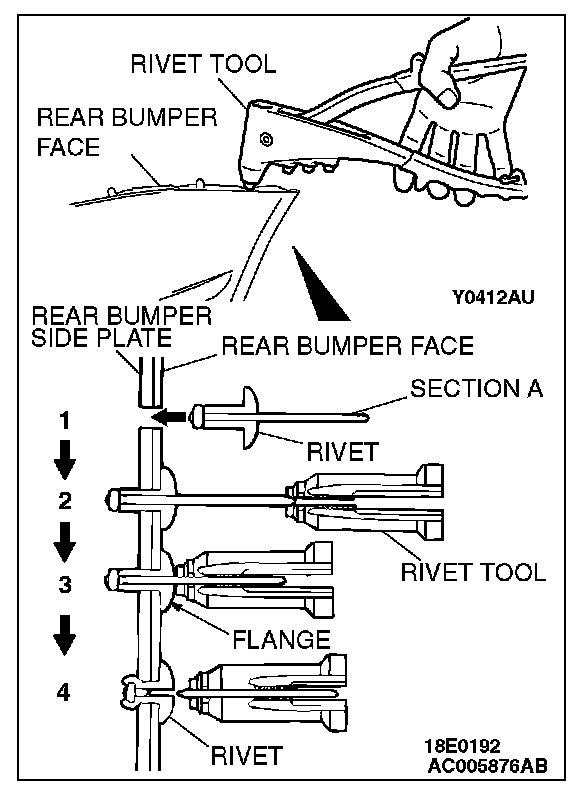 RIVET TOOL
REAR BUMPER FACE
Y0412AU
REAR BUMPER SIDE PLATE
REAR BUMPER FACE
SECTION A
1
RIVET
2
RIVET TOOL
3
FLANGE
4
RIVET
18E0192
AC005876AB