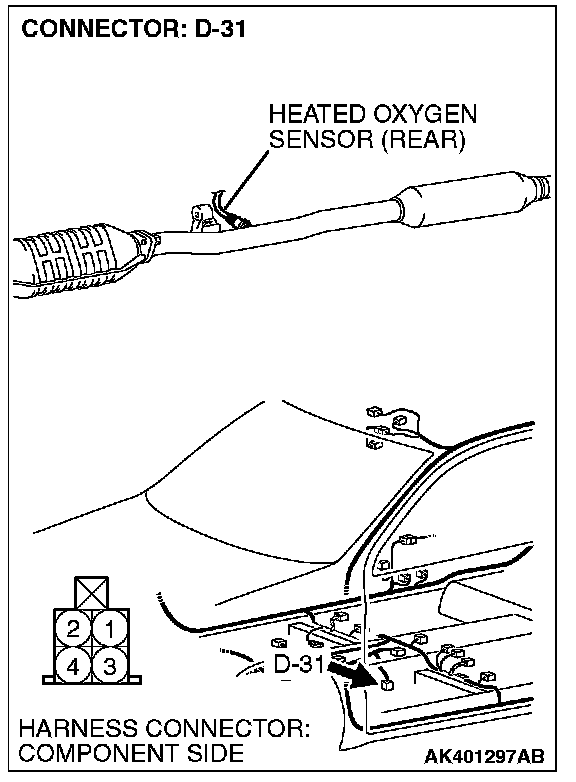 CONNECTOR: D-31

HEATED OXYGEN SENSOR (REAR)

2 1
4 3

D-31

HARNESS CONNECTOR: COMPONENT SIDE

AK401297AB