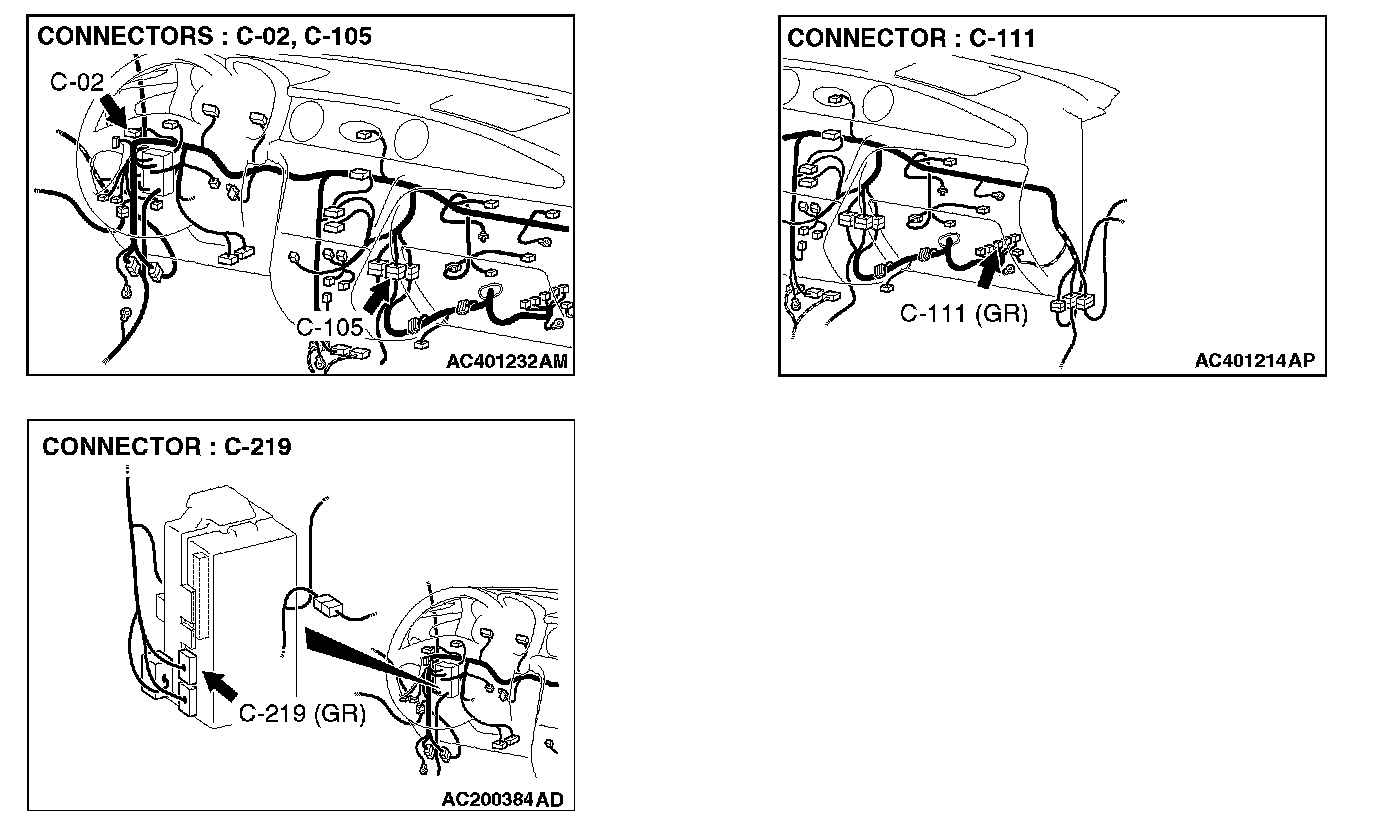 CONNECTORS : C-02, C-105

C-02

C-105

AC401232AM

CONNECTOR : C-111

C-111 (GR)

AC401214AP

CONNECTOR : C-219

C-219 (GR)

AC200384AD