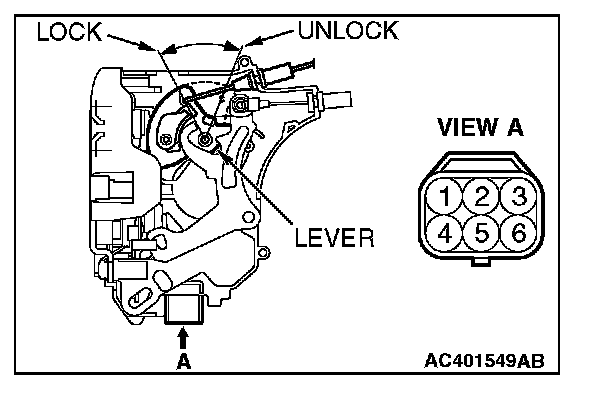 LOCK
UNLOCK
VIEW A
1
2
3
4
5
6
LEVER
A
AC401549AB