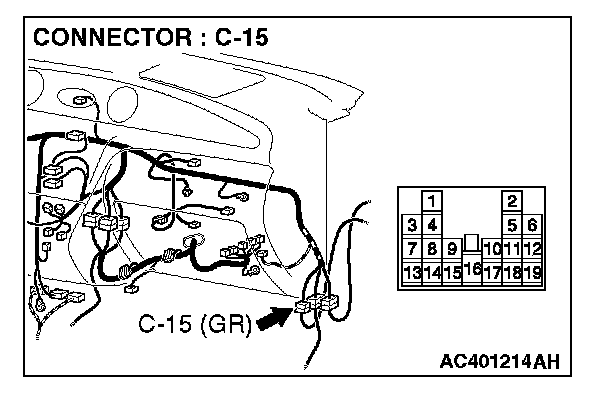 CONNECTOR : C-15

1
2
3 4
5 6
7 8 9
10 11 12
13 14 15 16 17 18 19

C-15 (GR)

AC401214AH