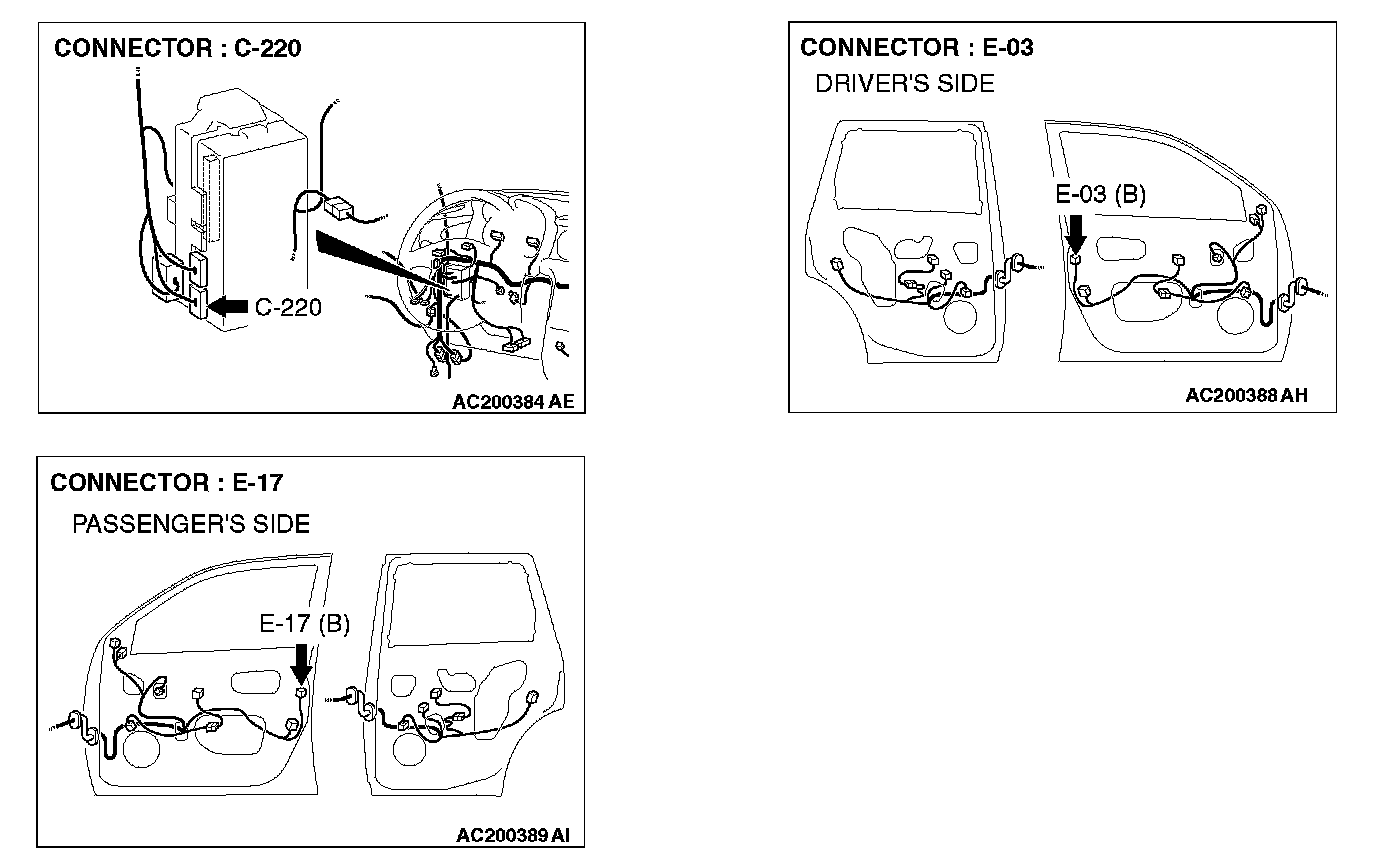 CONNECTOR : C-220

C-220

AC200384 AE

CONNECTOR : E-03
DRIVER'S SIDE

E-03 (B)

AC200388 AH

CONNECTOR : E-17
PASSENGER'S SIDE

E-17 (B)

AC200389 AI