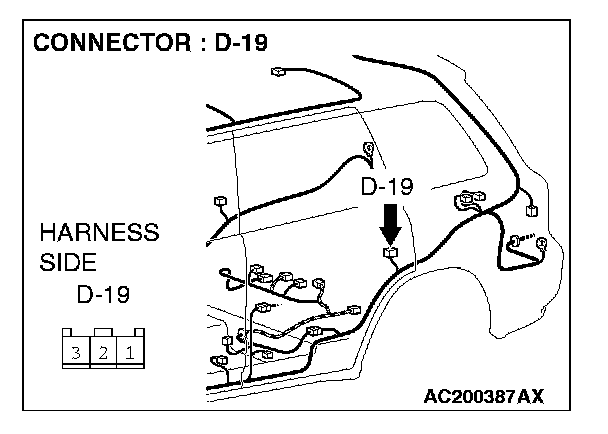 CONNECTOR : D-19

D-19

HARNESS SIDE

D-19

3 2 1

AC200387AX