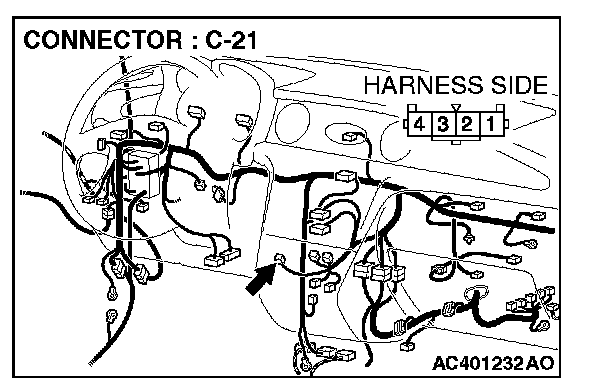 CONNECTOR : C-21

HARNESS SIDE

4 3 2 1

AC401232AO