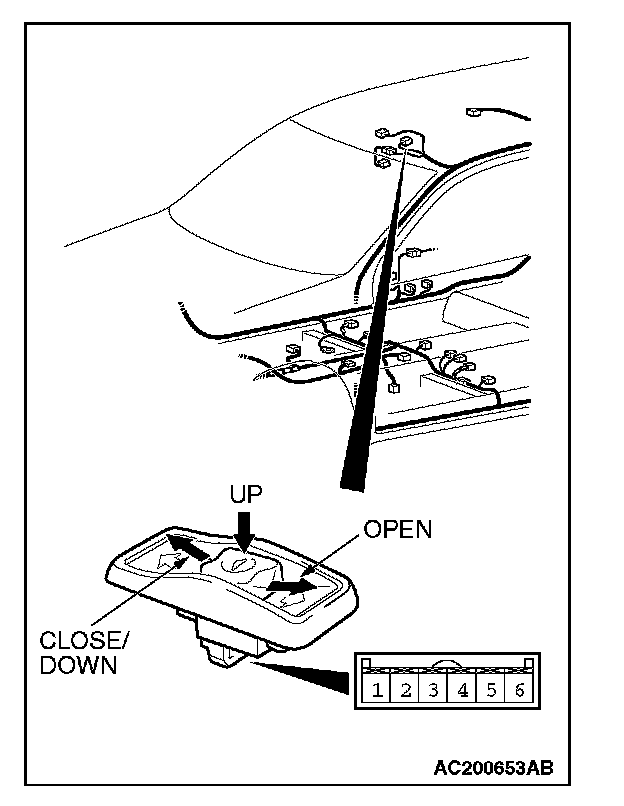 UP

OPEN

CLOSE/
DOWN

1 2 3 4 5 6

AC200653AB