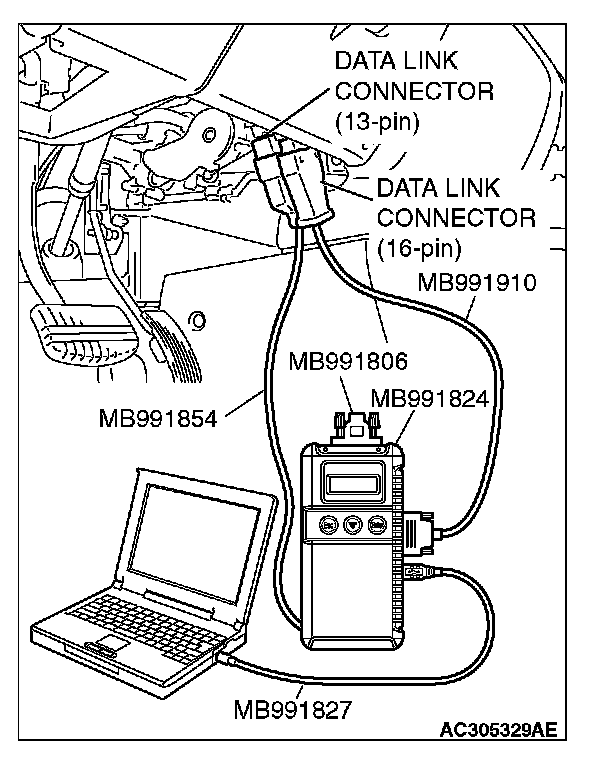 DATA LINK CONNECTOR (13-pin)

DATA LINK CONNECTOR (16-pin)

MB991910

MB991806

MB991824

MB991854

MB991827

AC305329AE