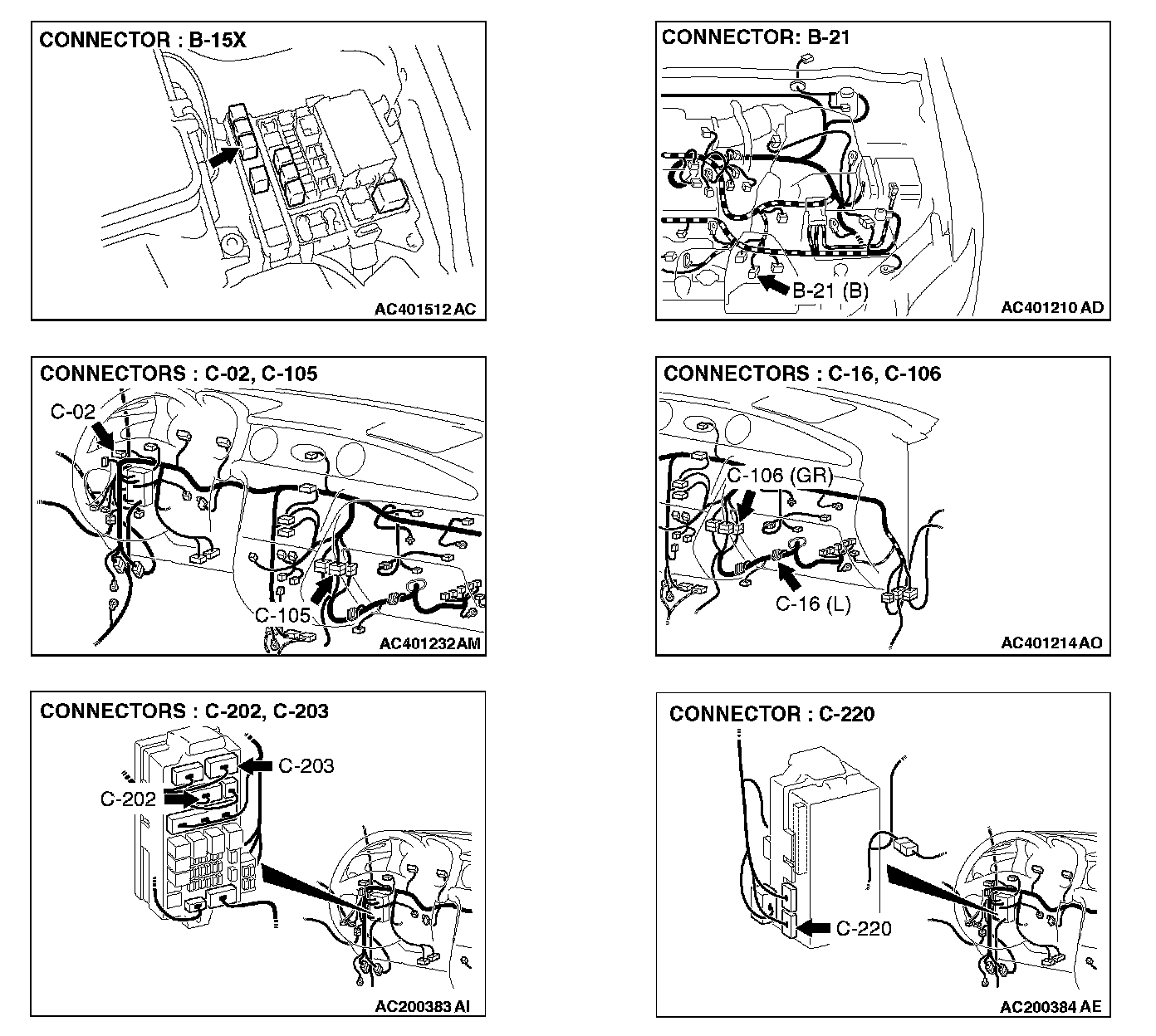 CONNECTOR : B-15X

AC401512 AC

CONNECTOR: B-21

B-21 (B)

AC401210 AD

CONNECTORS : C-02, C-105

C-02

C-105

AC401232 AM

CONNECTORS : C-16, C-106

C-106 (GR)

C-16 (L)

AC401214 AO

CONNECTORS : C-202, C-203

C-203

C-202

AC200383 AI

CONNECTOR : C-220

C-220

AC200384 AE