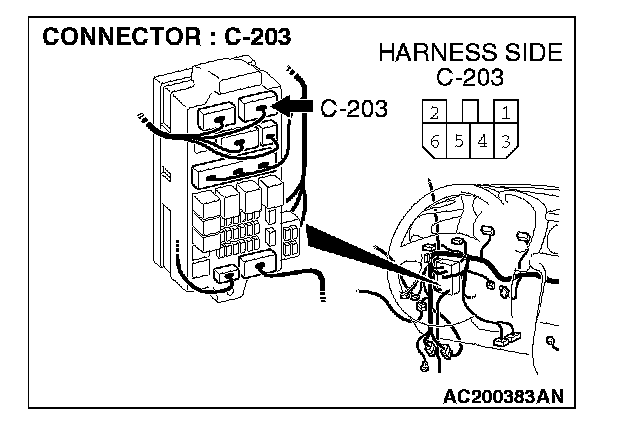 CONNECTOR : C-203

HARNESS SIDE
C-203

C-203

2 1
6 5 4 3

AC200383AN