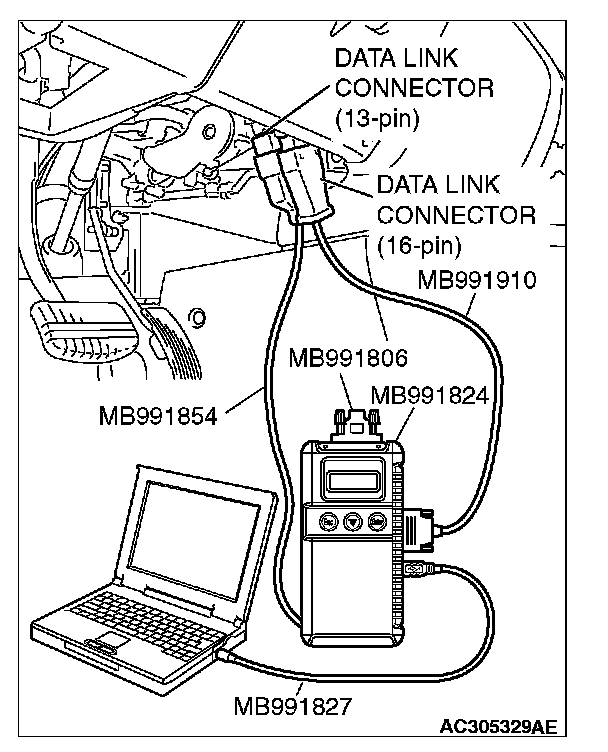 DATA LINK CONNECTOR (13-pin)

DATA LINK CONNECTOR (16-pin)

MB991910

MB991806

MB991824

MB991854

MB991827

AC305329AE