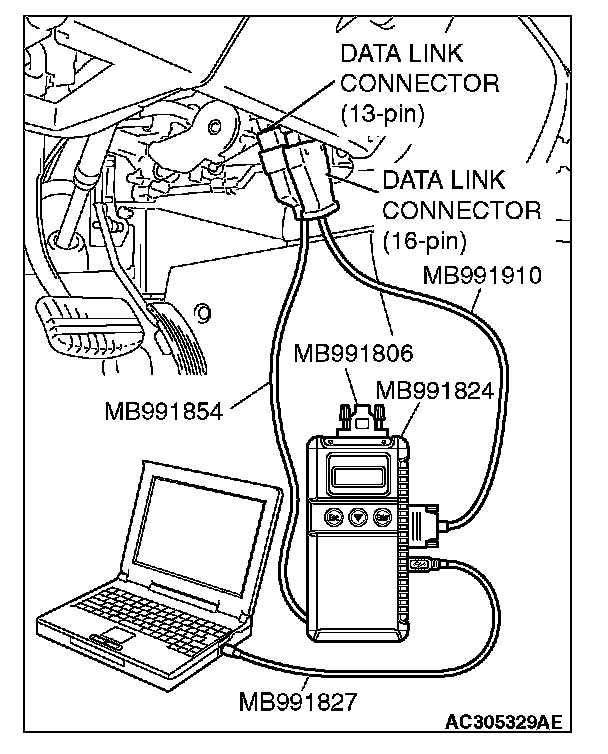 DATA LINK CONNECTOR (13-pin)

DATA LINK CONNECTOR (16-pin)

MB991910

MB991806

MB991824

MB991854

MB991827

AC305329AE