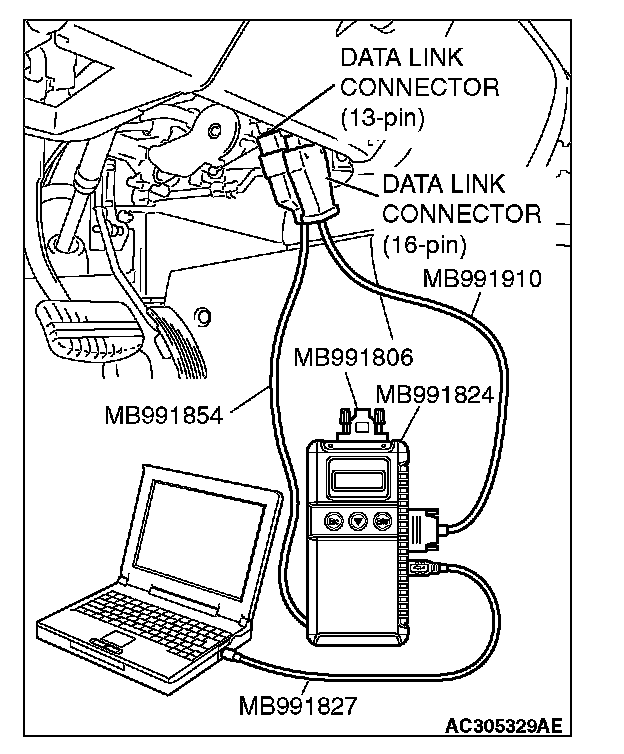 DATA LINK CONNECTOR (13-pin)

DATA LINK CONNECTOR (16-pin)

MB991910

MB991806

MB991824

MB991854

Esc

Enter

MB991827

AC305329AE