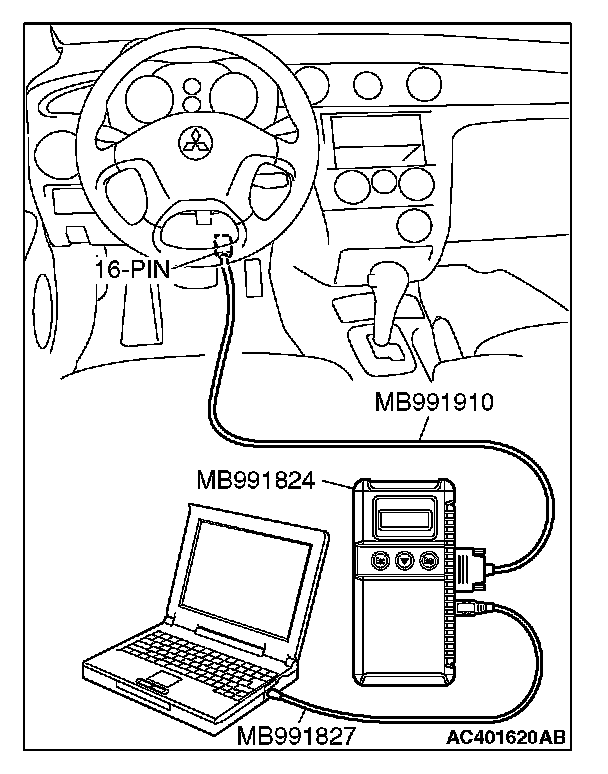 16-PIN

MB991910

MB991824

MB991827

AC401620AB