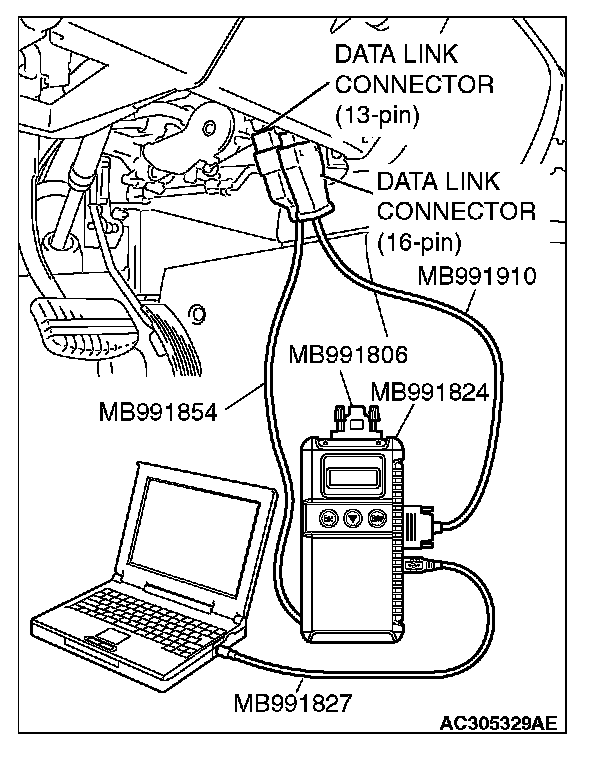 DATA LINK CONNECTOR (13-pin)

DATA LINK CONNECTOR (16-pin)

MB991910

MB991806

MB991824

MB991854

MB991827

AC305329AE