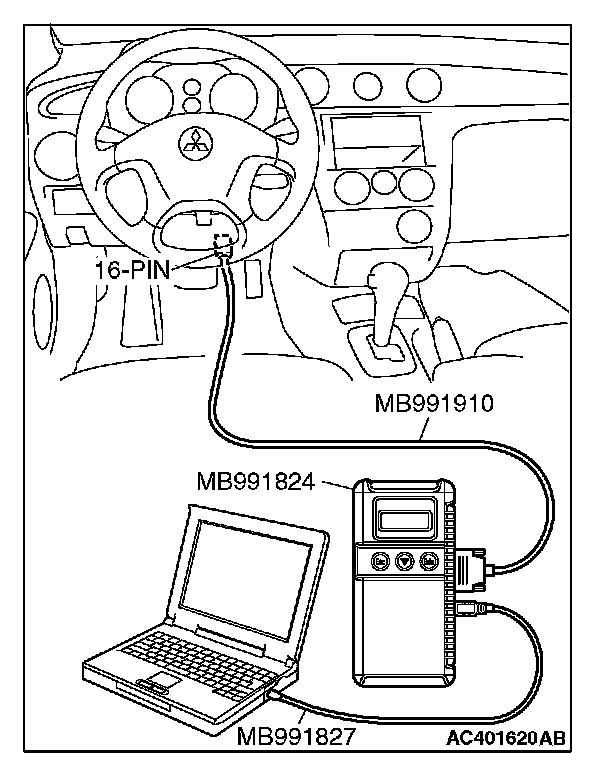 16-PIN

MB991910

MB991824

MB991827

AC401620AB