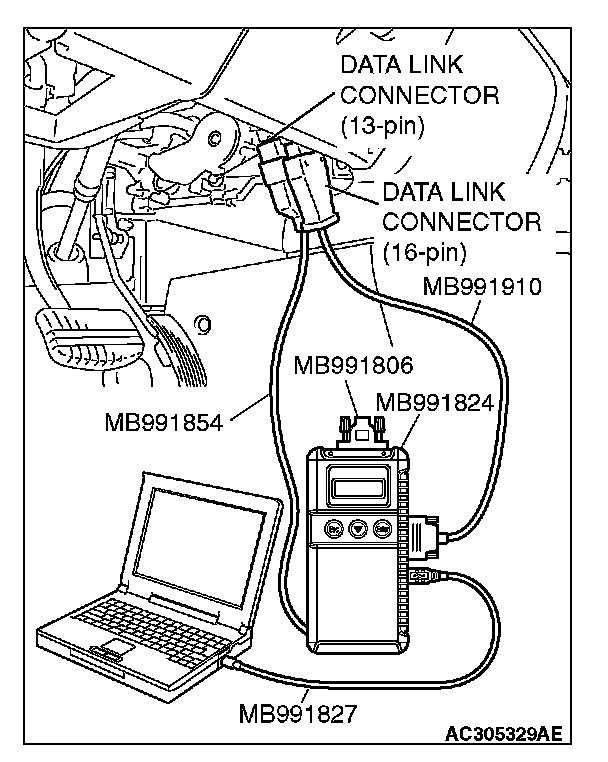 DATA LINK CONNECTOR (13-pin)

DATA LINK CONNECTOR (16-pin)

MB991910

MB991806

MB991824

MB991854

MB991827

AC305329AE