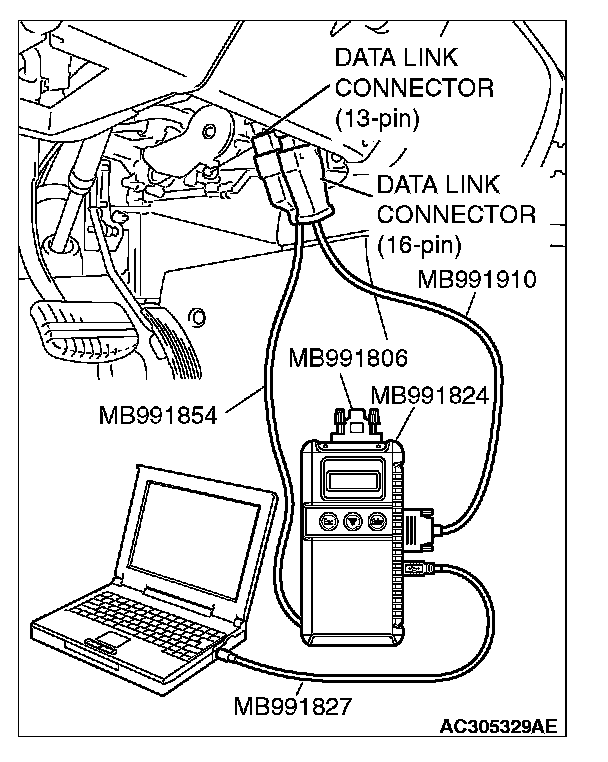 DATA LINK CONNECTOR (13-pin)

DATA LINK CONNECTOR (16-pin)

MB991910

MB991806

MB991824

MB991854

MB991827

AC305329AE