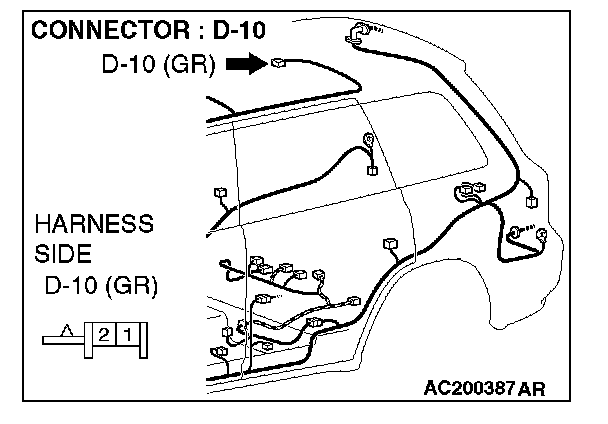 CONNECTOR : D-10

D-10 (GR)

HARNESS SIDE
D-10 (GR)

2 1

AC200387 AR