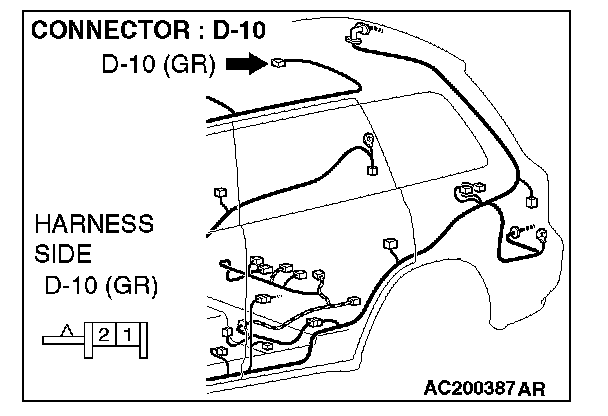 CONNECTOR : D-10

D-10 (GR)

HARNESS SIDE

D-10 (GR)

2 1

AC200387 AR