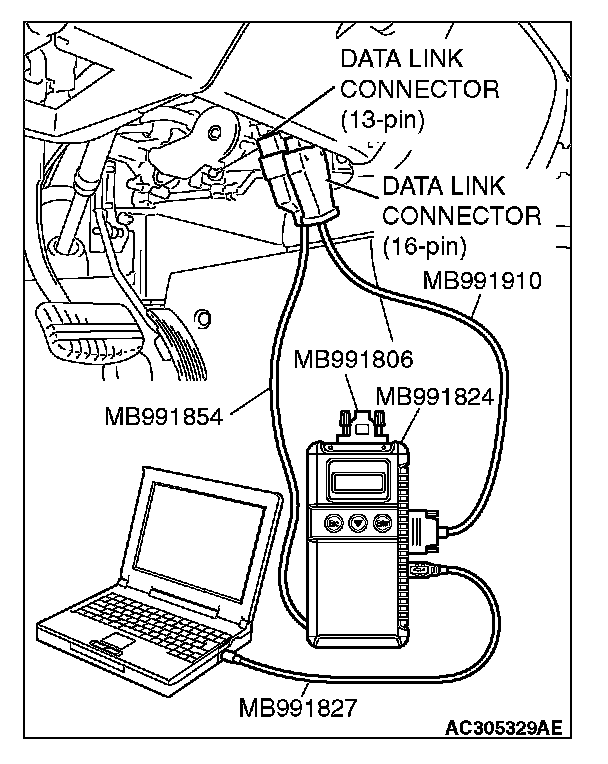 DATA LINK CONNECTOR (13-pin)

DATA LINK CONNECTOR (16-pin)

MB991910

MB991806

MB991824

MB991854

MB991827

AC305329AE