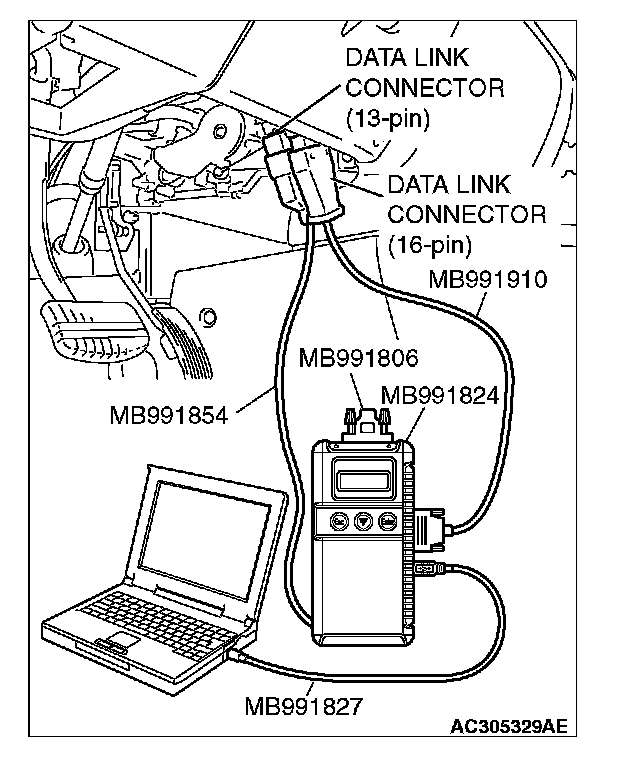 DATA LINK CONNECTOR (13-pin)

DATA LINK CONNECTOR (16-pin)

MB991910

MB991806

MB991824

MB991854

MB991827

AC305329AE