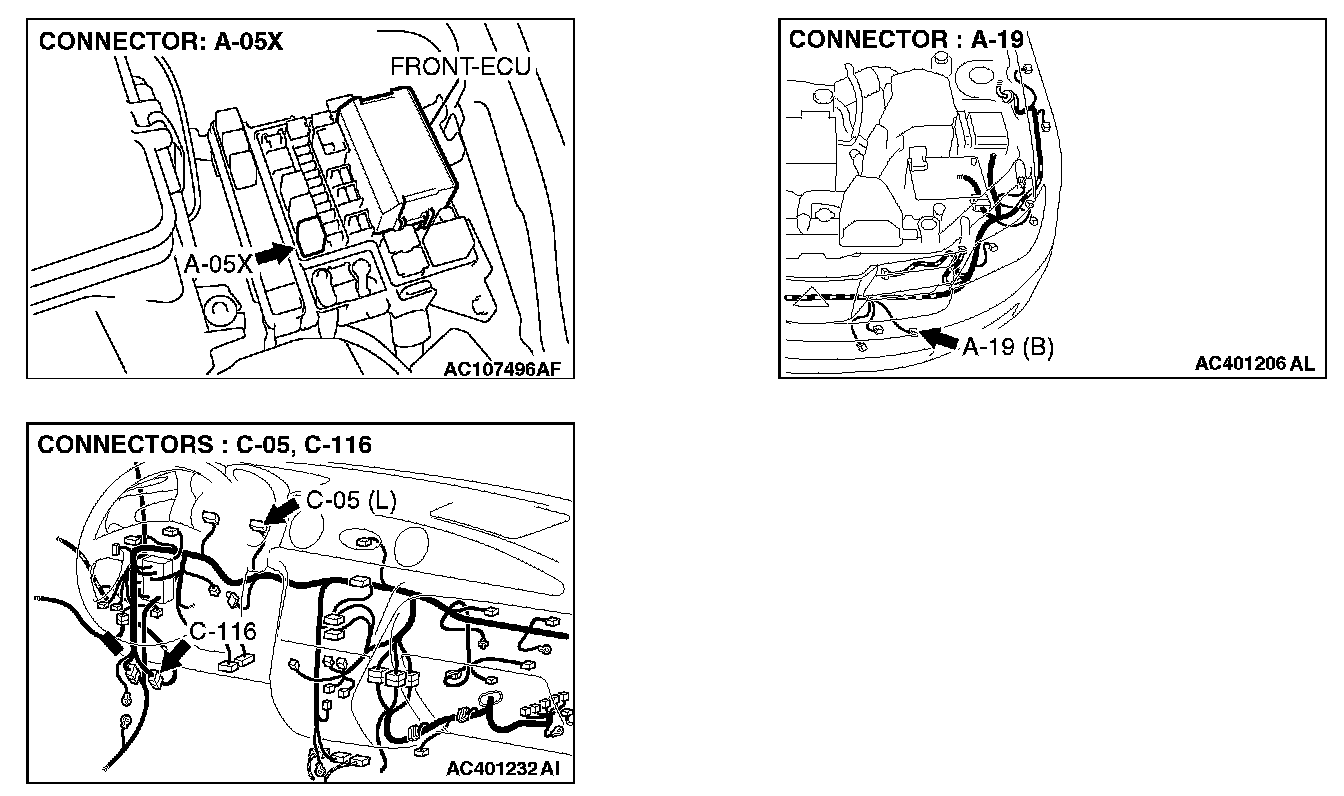 CONNECTOR: A-05X

FRONT-ECU

A-05X

AC107496AF

CONNECTOR : A-19

A-19 (B)

AC401206 AL

CONNECTORS : C-05, C-116

C-05 (L)

C-116

AC401232 AI